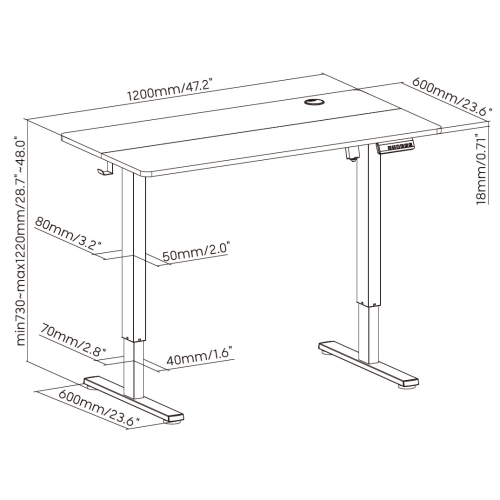 1200mm/47.2"

600mm/23.6"

18mm/0.71"

min730~max1220mm/28.7"~48.0"

80mm/3.2"

50mm/2.0"

70mm/2.8"

40mm/1.6"

600mm/23.6"