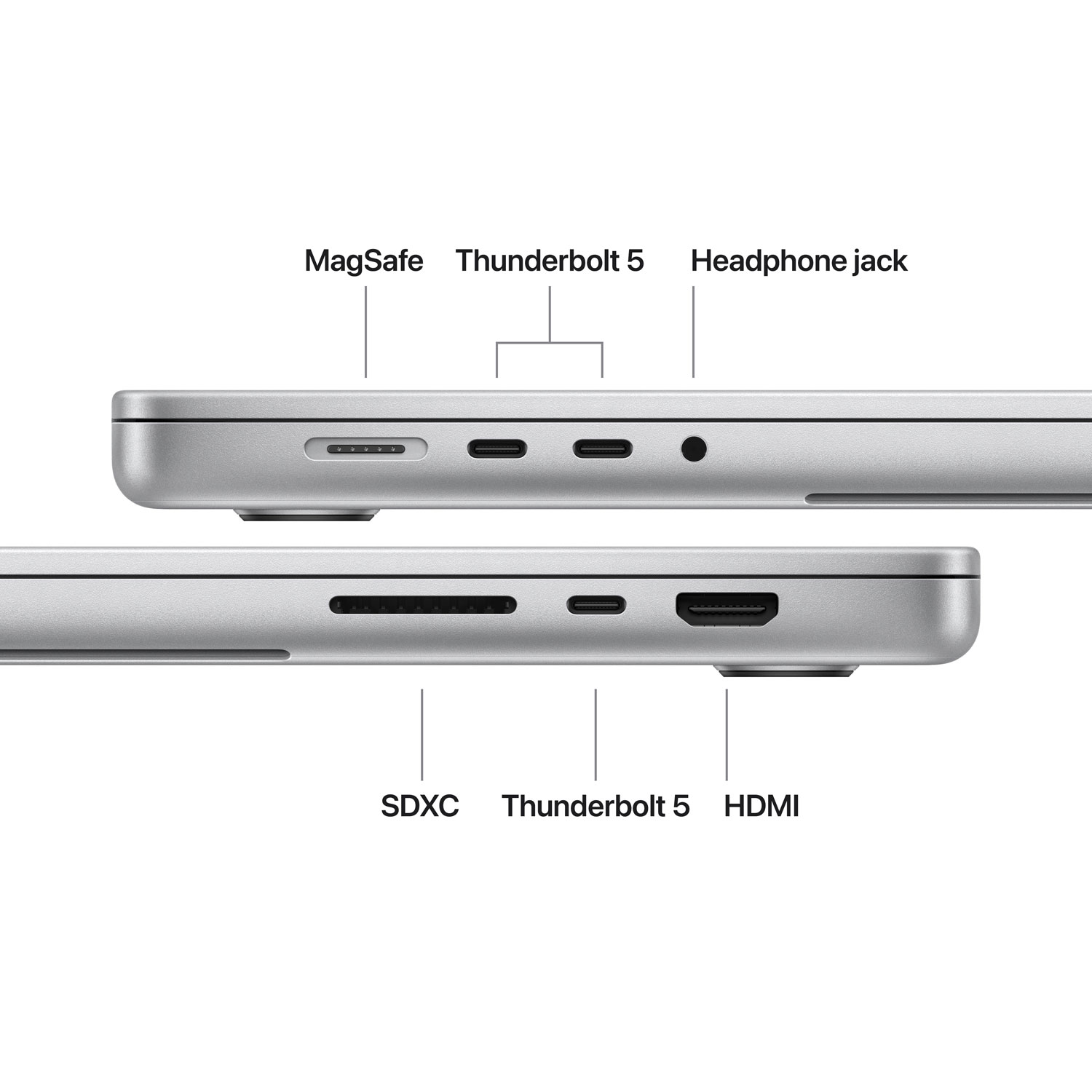 MagSafe Thunderbolt 5 Headphone jack

SDXC Thunderbolt 5 HDMI