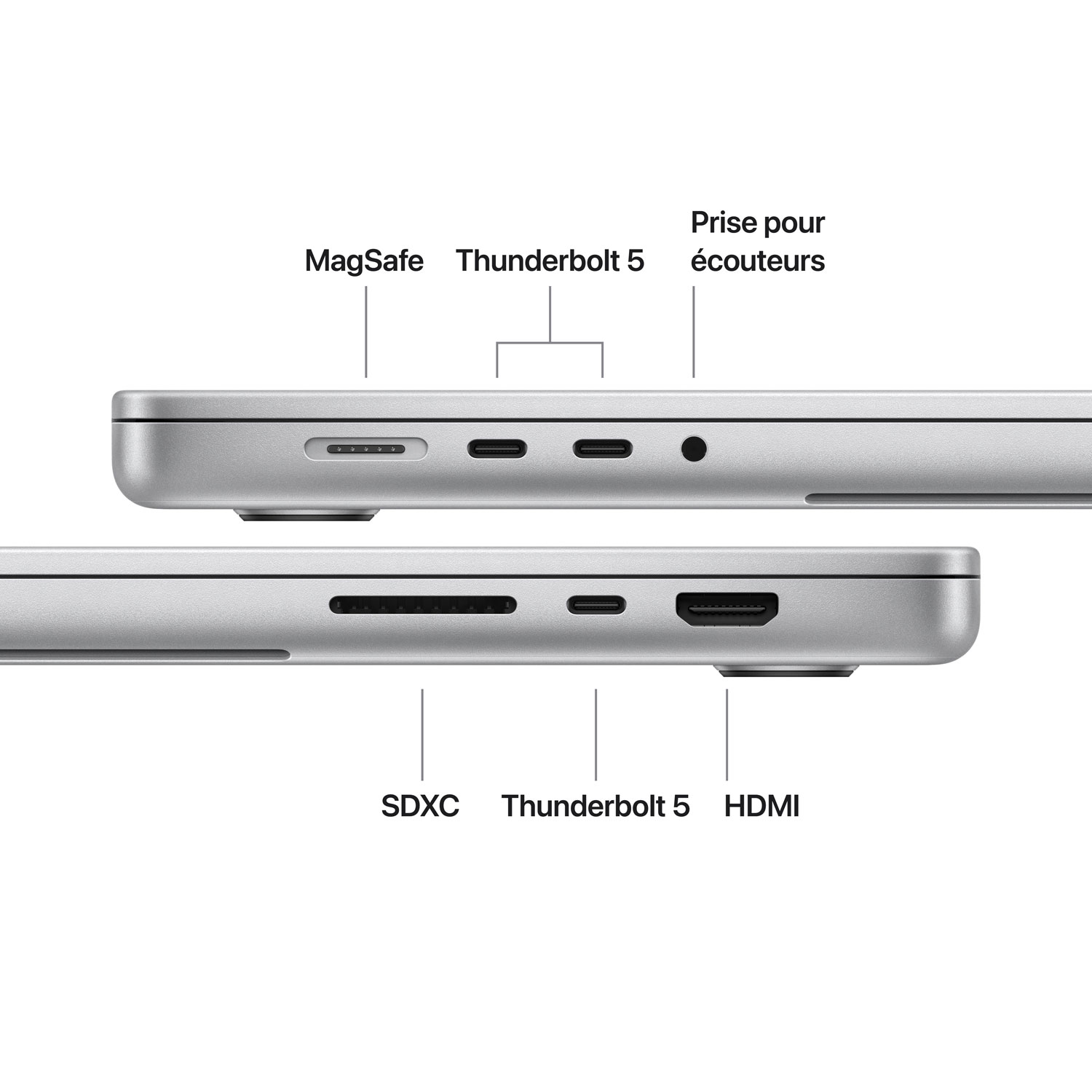 MagSafe

Thunderbolt 5

Prise pour écouteurs

SDXC

Thunderbolt 5

HDMI