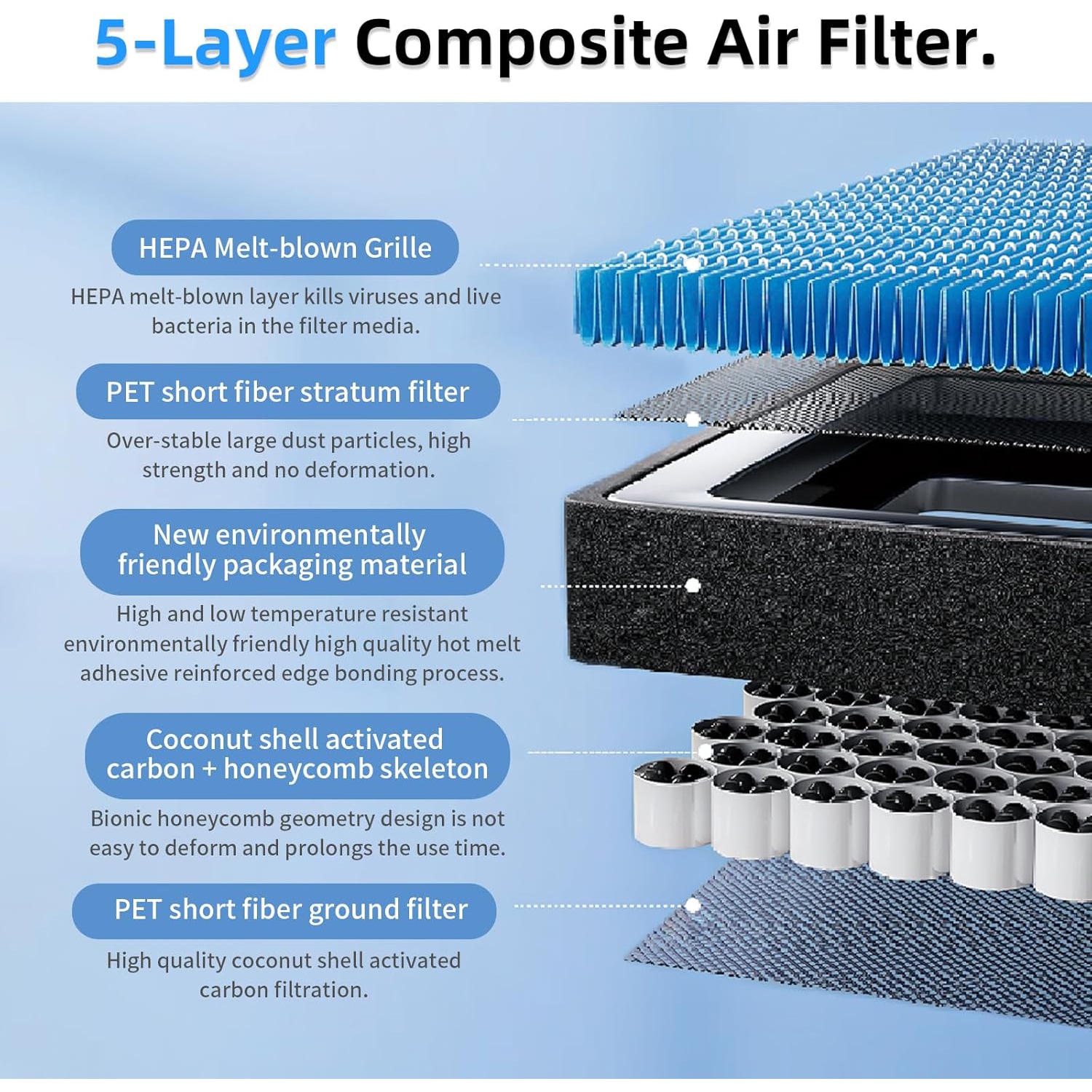 5-Layer Composite Air Filter.

HEPA Melt-blown Grille

HEPA melt-blown layer kills viruses and live bacteria in the filter media.

PET short fiber stratum filter

Over-stable large dust particles, high strength and no deformation.

New environmentally friendly packaging material

High and low temperature resistant environmentally friendly high quality hot melt adhesive reinforced edge bonding process.

Coconut shell activated carbon + honeycomb skeleton

Bionic honeycomb geometry design is not easy to deform and prolongs the use time.

PET short fiber ground filter

High quality coconut shell activated carbon filtration.