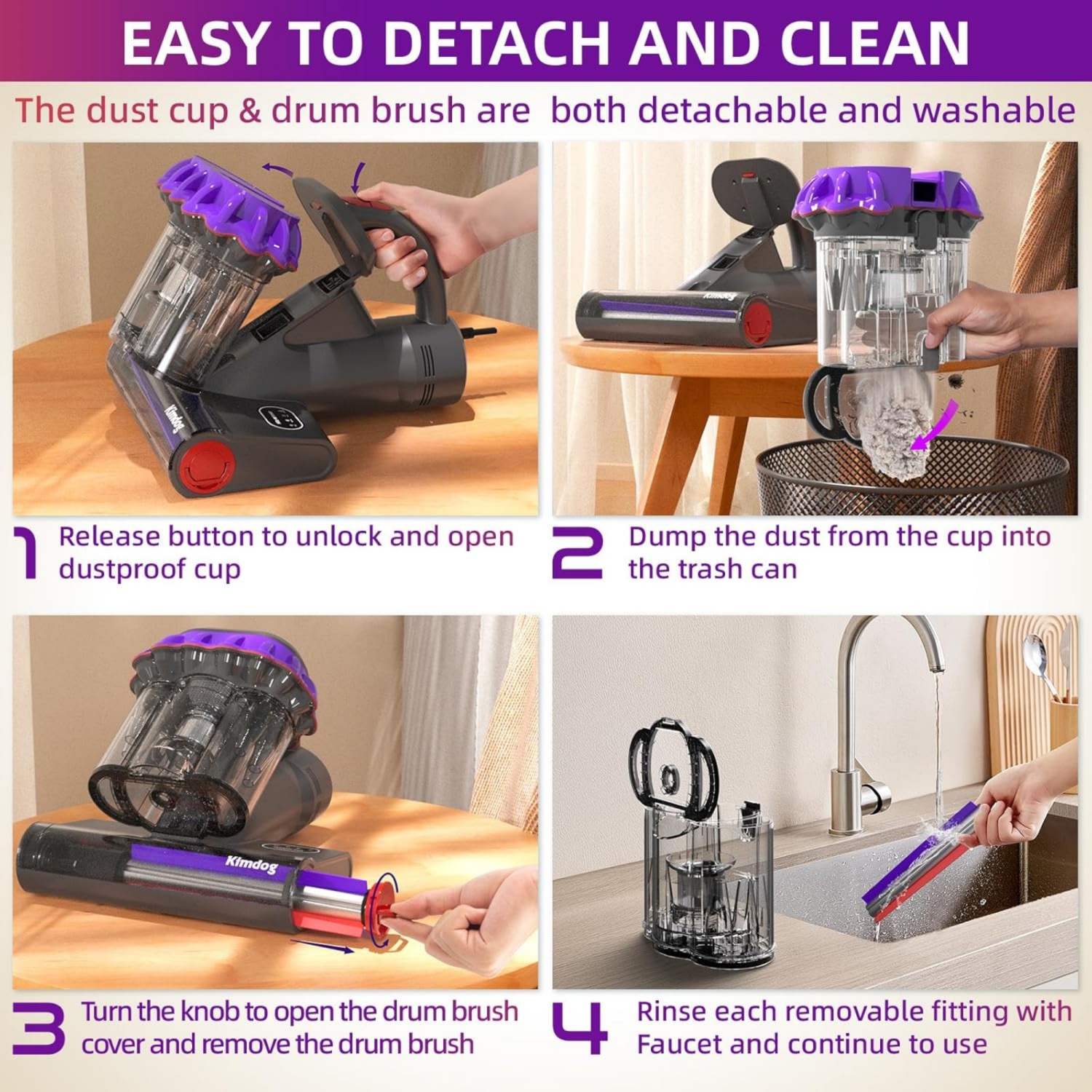 EASY TO DETACH AND CLEAN

The dust cup & drum brush are both detachable and washable

Kimdog

Kimdog

1 Release button to unlock and open dustproof cup

2 Dump the dust from the cup into the trash can

Kimdog

3 Turn the knob to open the drum brush cover and remove the drum brush

4 Rinse each removable fitting with Faucet and continue to use