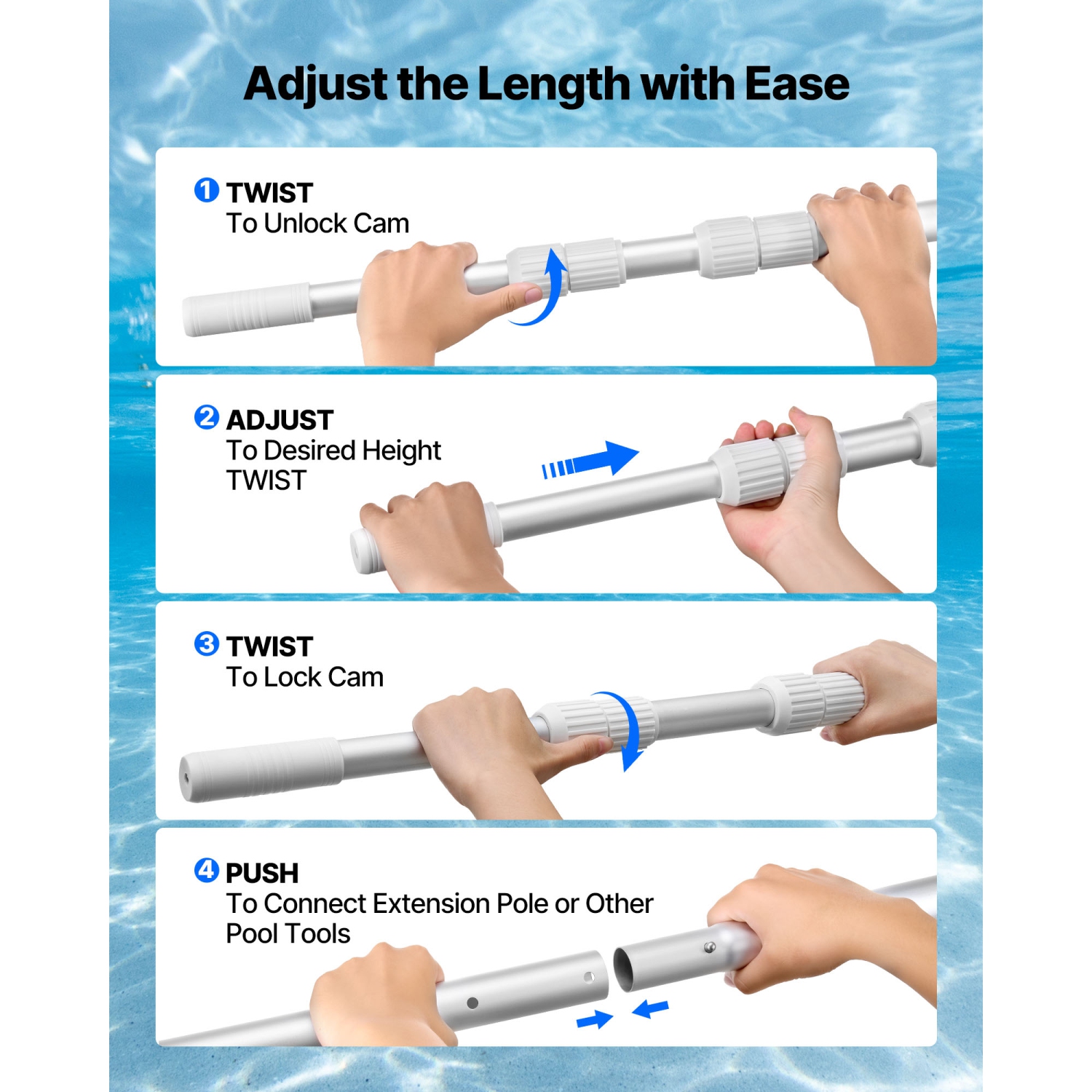 Adjust the Length with Ease

1 TWIST
To Unlock Cam

2 ADJUST
To Desired Height
TWIST

3 TWIST
To Lock Cam

4 PUSH
To Connect Extension Pole or Other Pool Tools