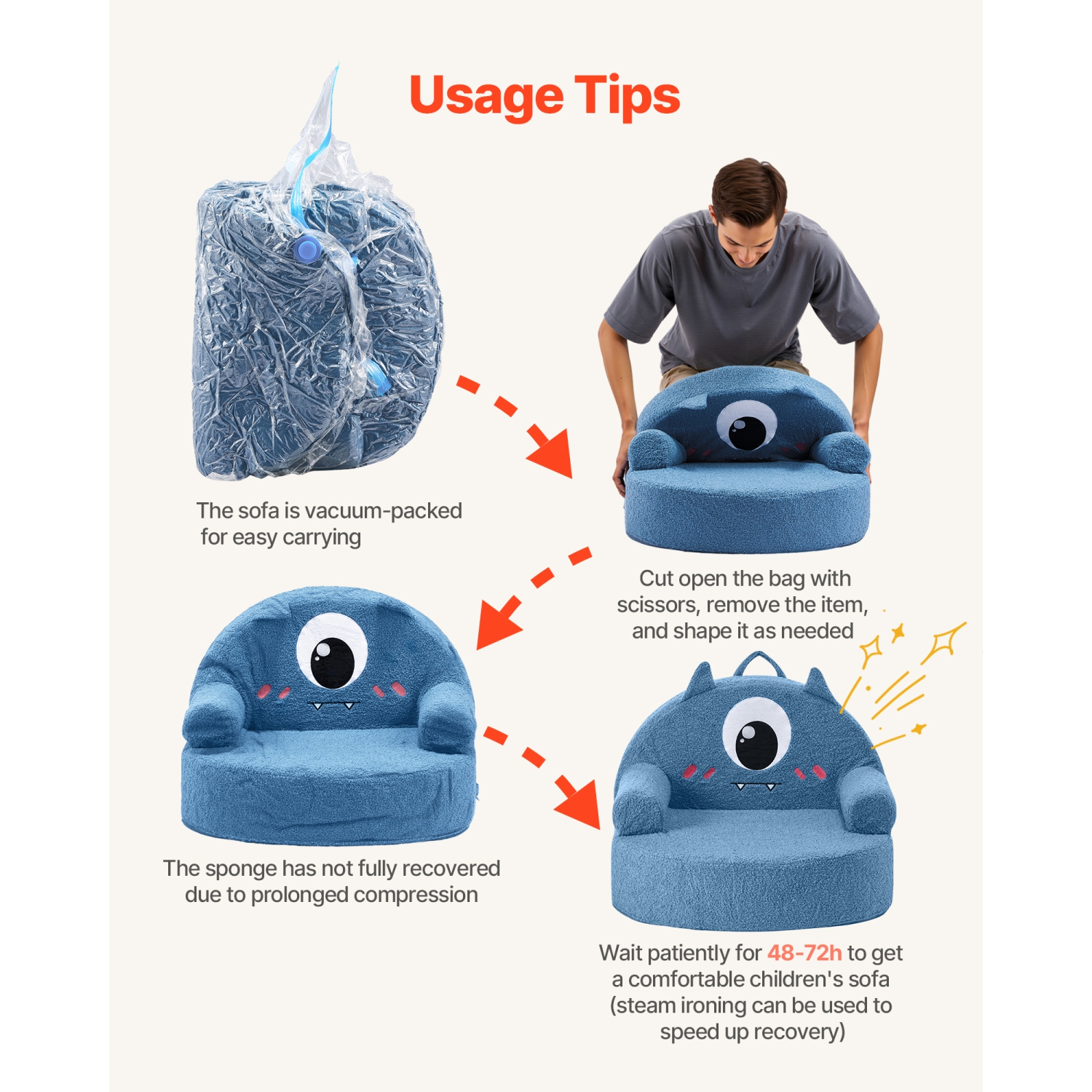 Usage Tips

The sofa is vacuum-packed for easy carrying

Cut open the bag with scissors, remove the item, and shape it as needed

The sponge has not fully recovered due to prolonged compression

Wait patiently for 48-72h to get a comfortable children's sofa (steam ironing can be used to speed up recovery)