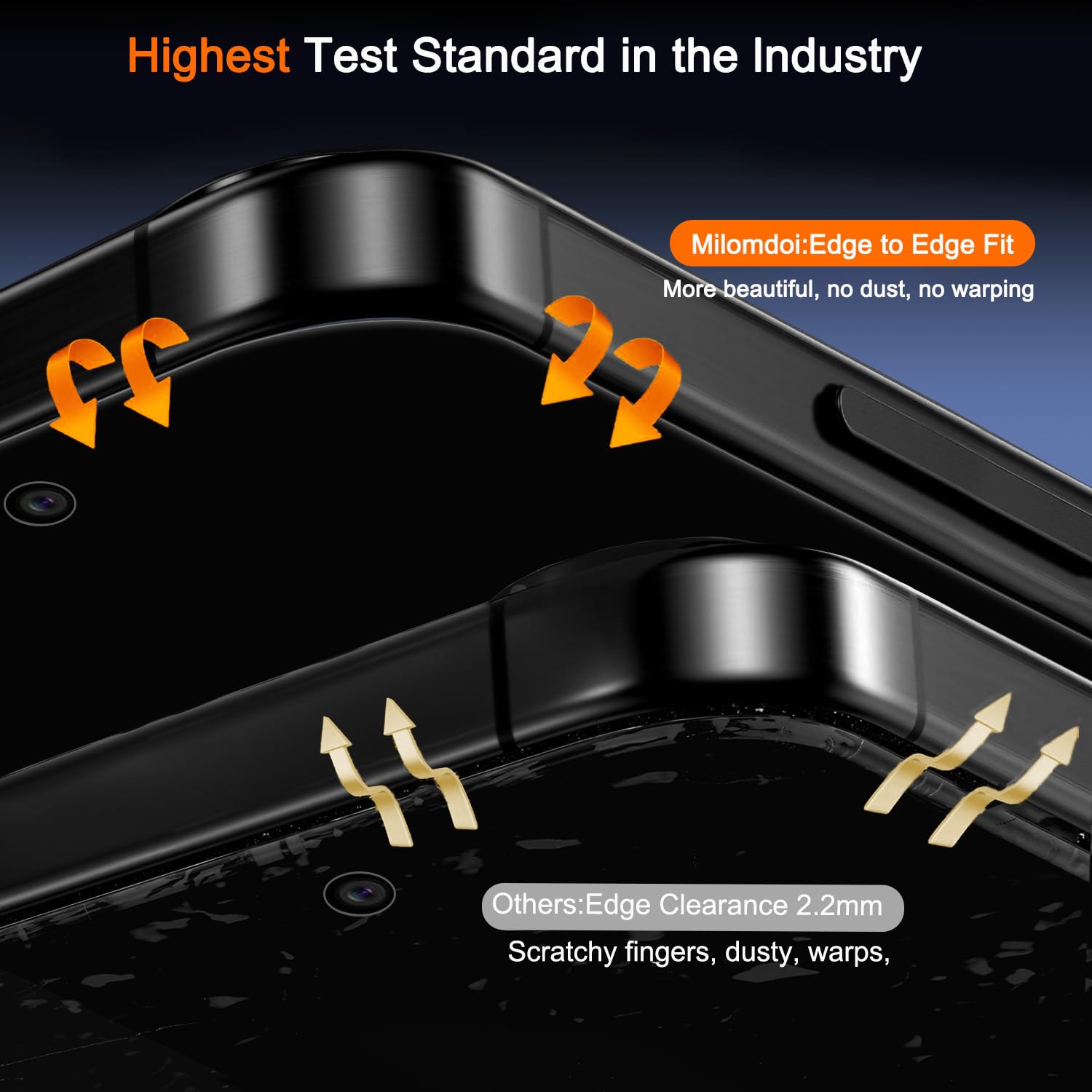 Highest Test Standard in the Industry

Milomdoi:Edge to Edge Fit

More beautiful, no dust, no warping

Others:Edge Clearance 2.2mm

Scratchy fingers, dusty, warps,