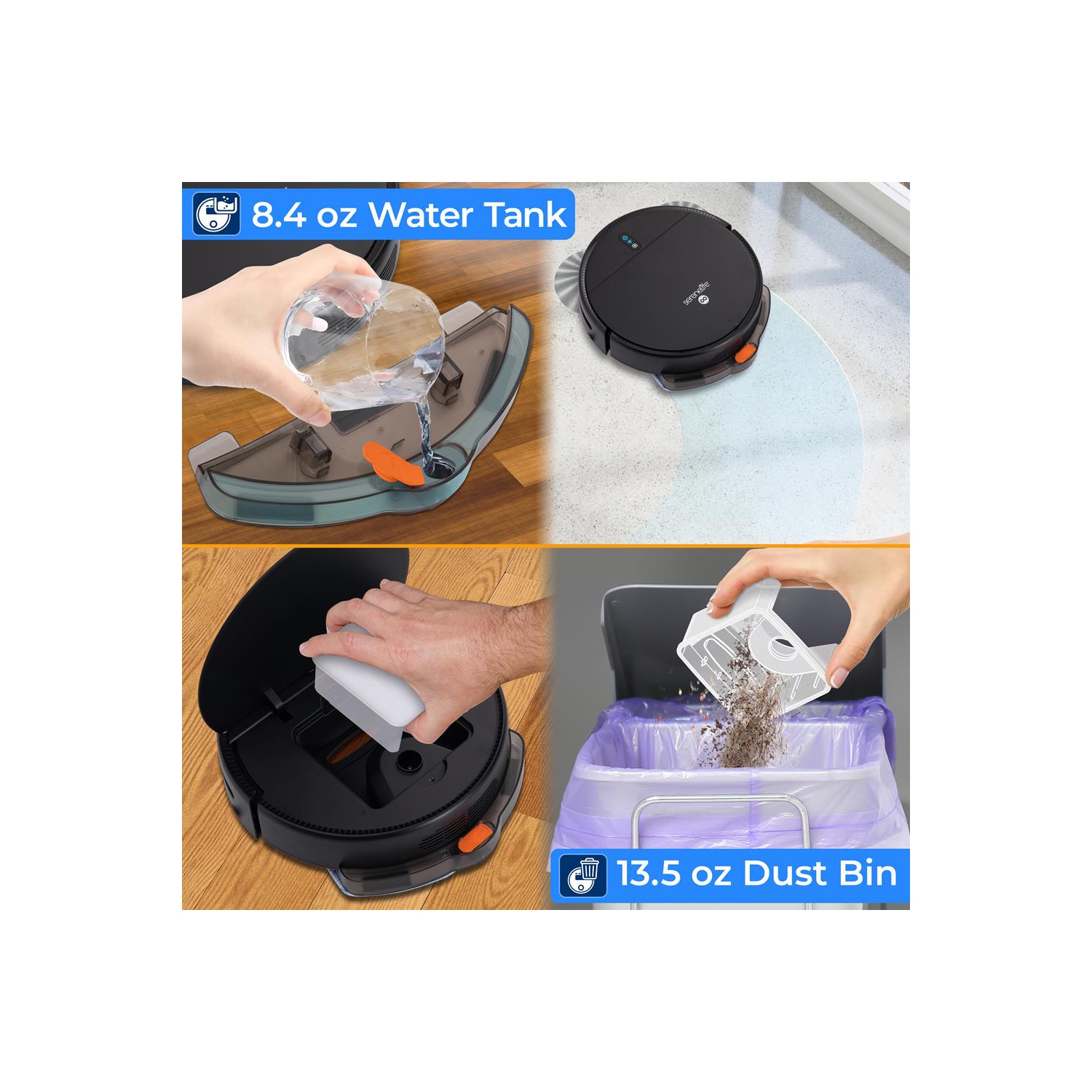 8.4 oz Water Tank

serenelife

13.5 oz Dust Bin