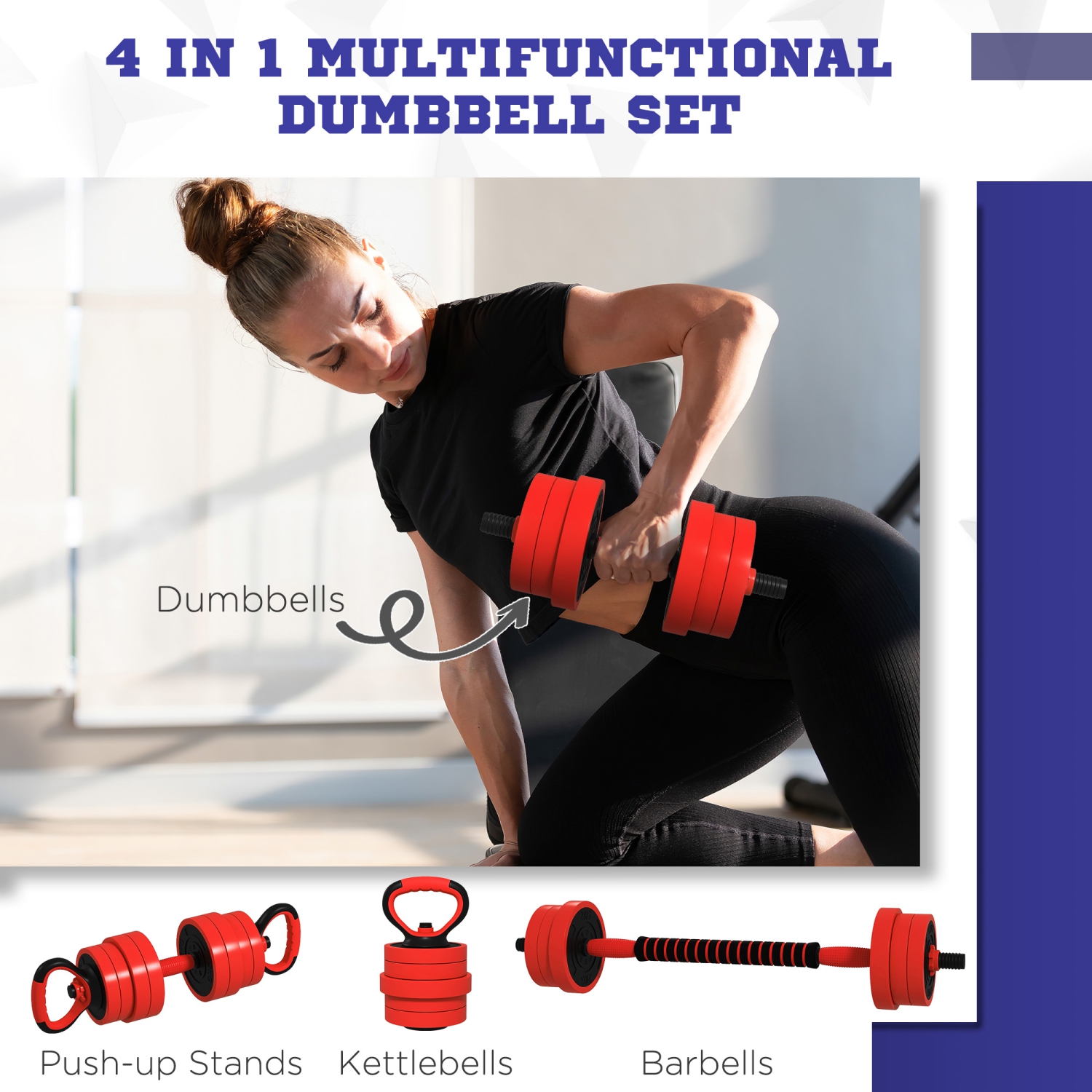 4 IN 1 MULTIFUNCTIONAL DUMBBELL SET

Dumbbells

Push-up Stands Kettlebells Barbells