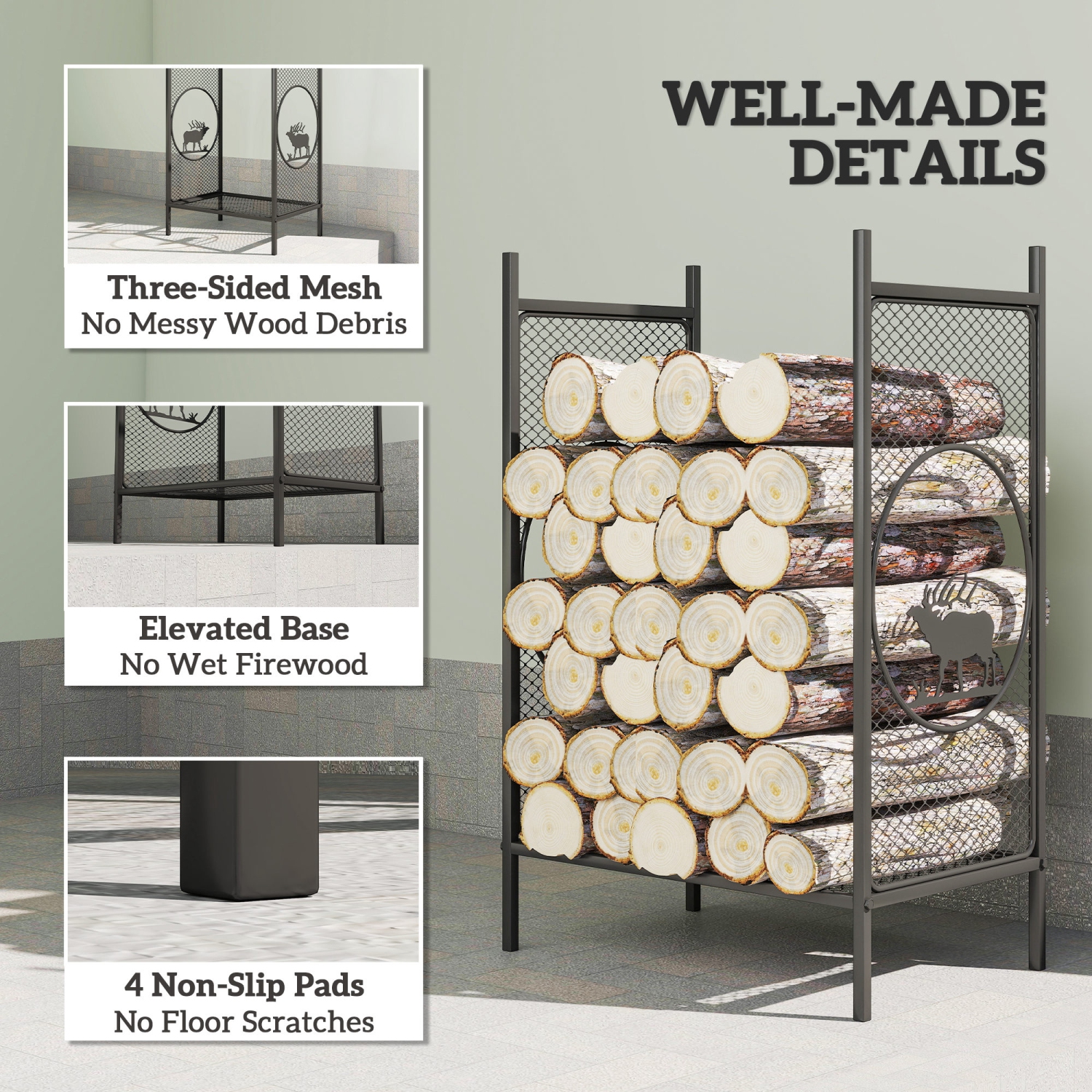 WELL-MADE DETAILS

Three-Sided Mesh
No Messy Wood Debris

Elevated Base
No Wet Firewood

4 Non-Slip Pads
No Floor Scratches