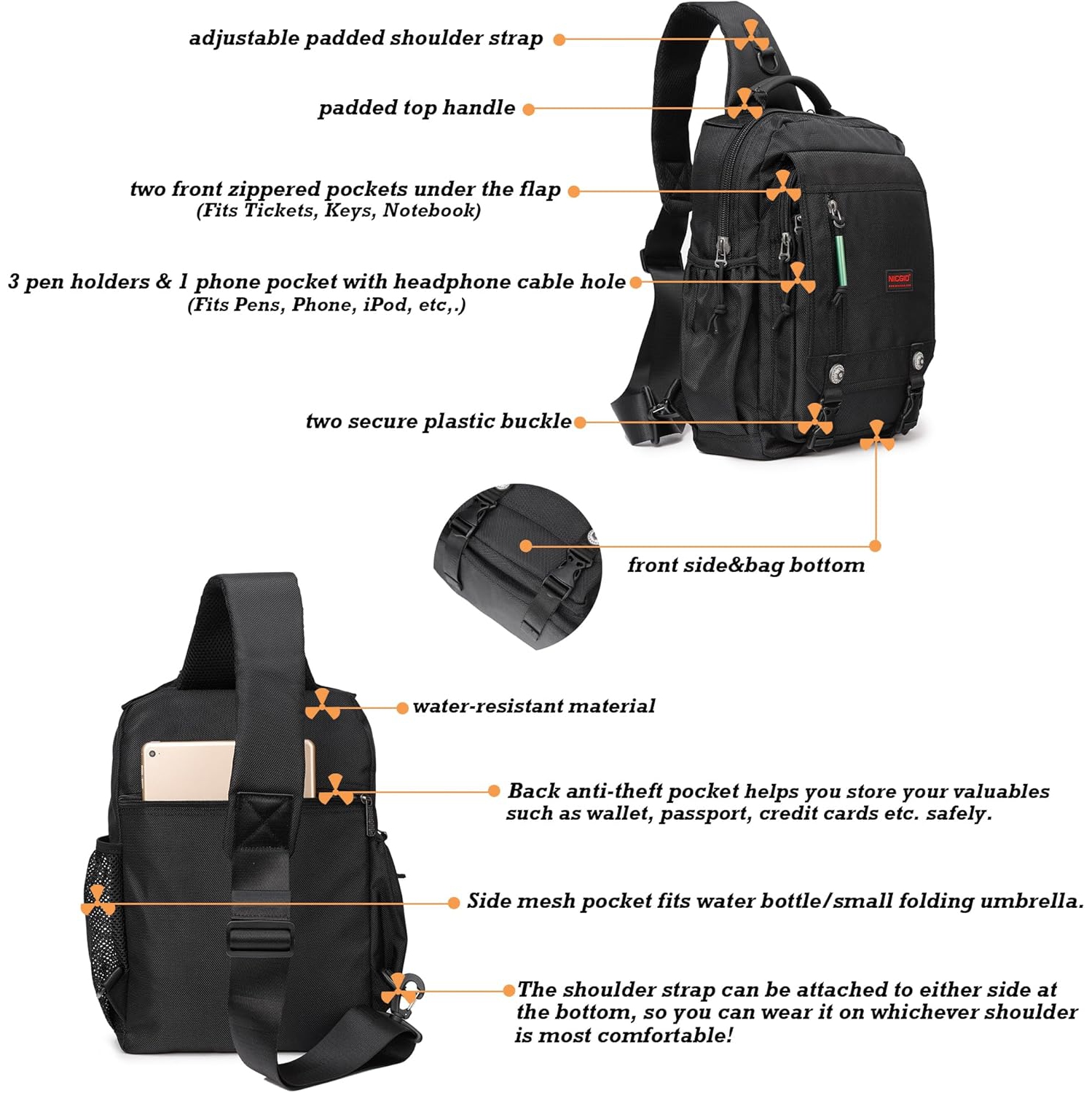 adjustable padded shoulder strap

padded top handle

two front zippered pockets under the flap
(Fits Tickets, Keys, Notebook)

3 pen holders & 1 phone pocket with headphone cable hole
(Fits Pens, Phone, iPod, etc,.)

NICGID

two secure plastic buckle

front side&bag bottom

water-resistant material

Back anti-theft pocket helps you store your valuables such as wallet, passport, credit cards etc. safely.

Side mesh pocket fits water bottle/small folding umbrella.

The shoulder strap can be attached to either side at the bottom, so you can wear it on whichever shoulder is most comfortable!