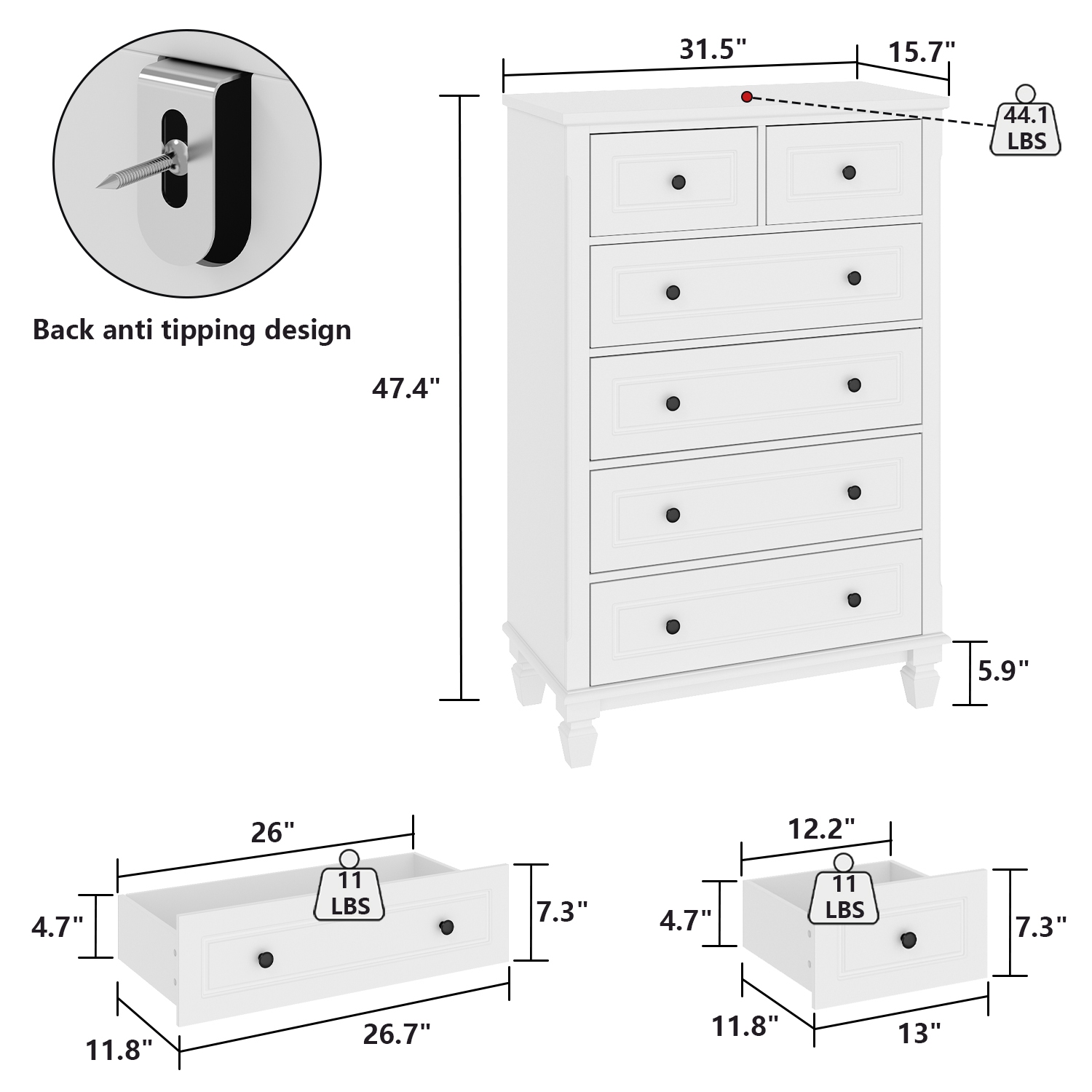 Back anti tipping design

31.5"
15.7"
44.1 LBS
47.4"
5.9"

26"
11 LBS
4.7"
7.3"
11.8"
26.7"

12.2"
11 LBS
4.7"
7.3"
11.8"
13"