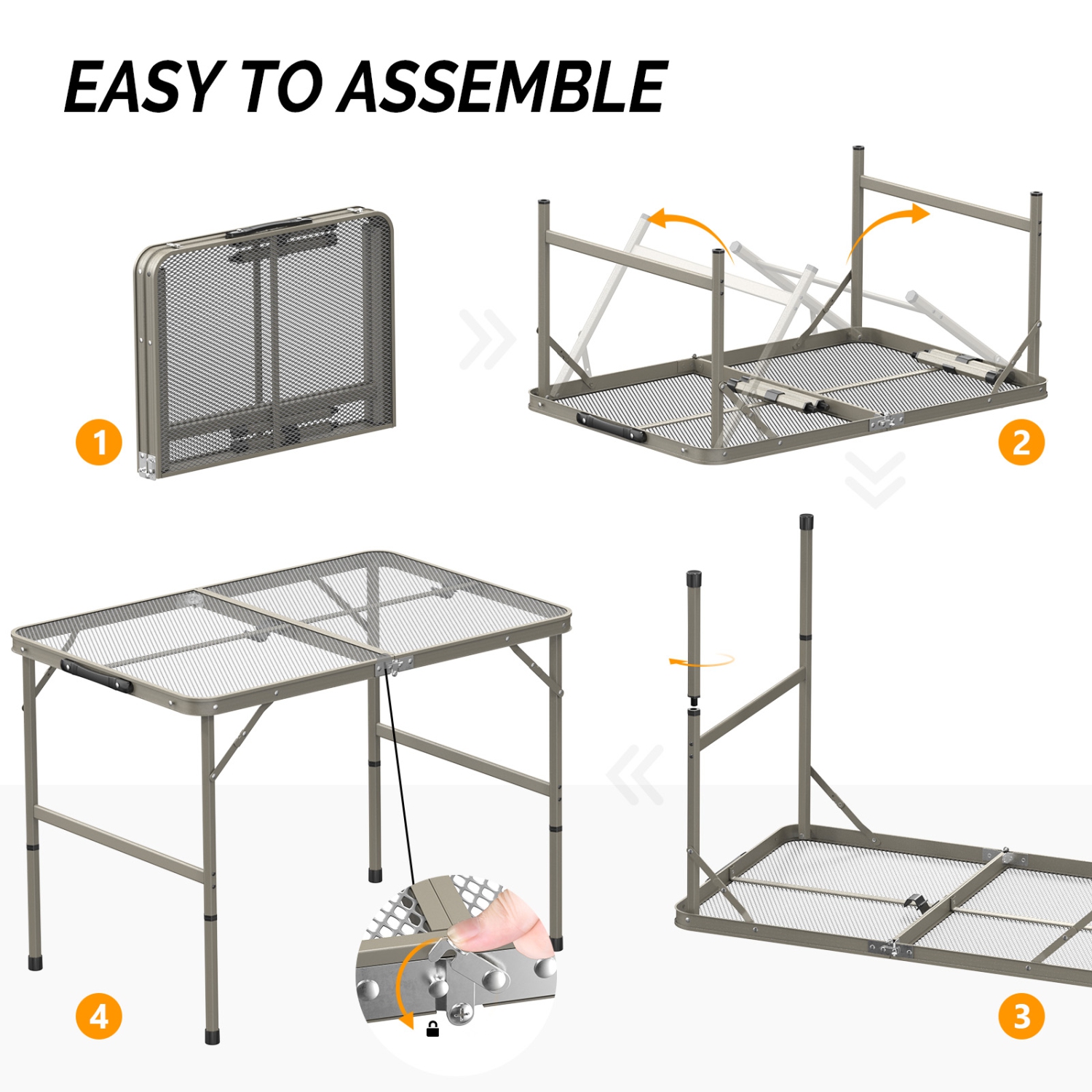 EASY TO ASSEMBLE

1

2

4

3