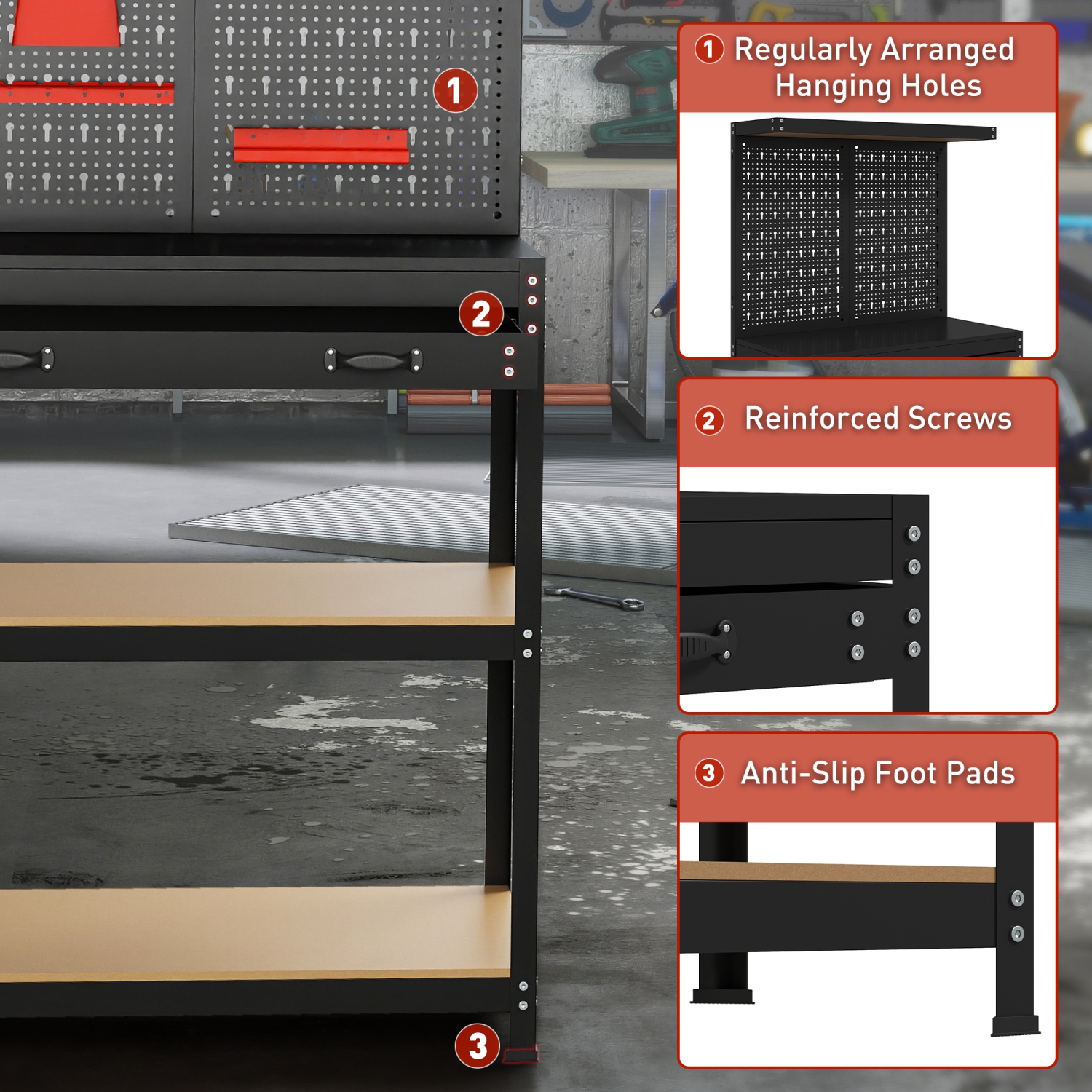 1

2

3

1 Regularly Arranged Hanging Holes

2 Reinforced Screws

3 Anti-Slip Foot Pads