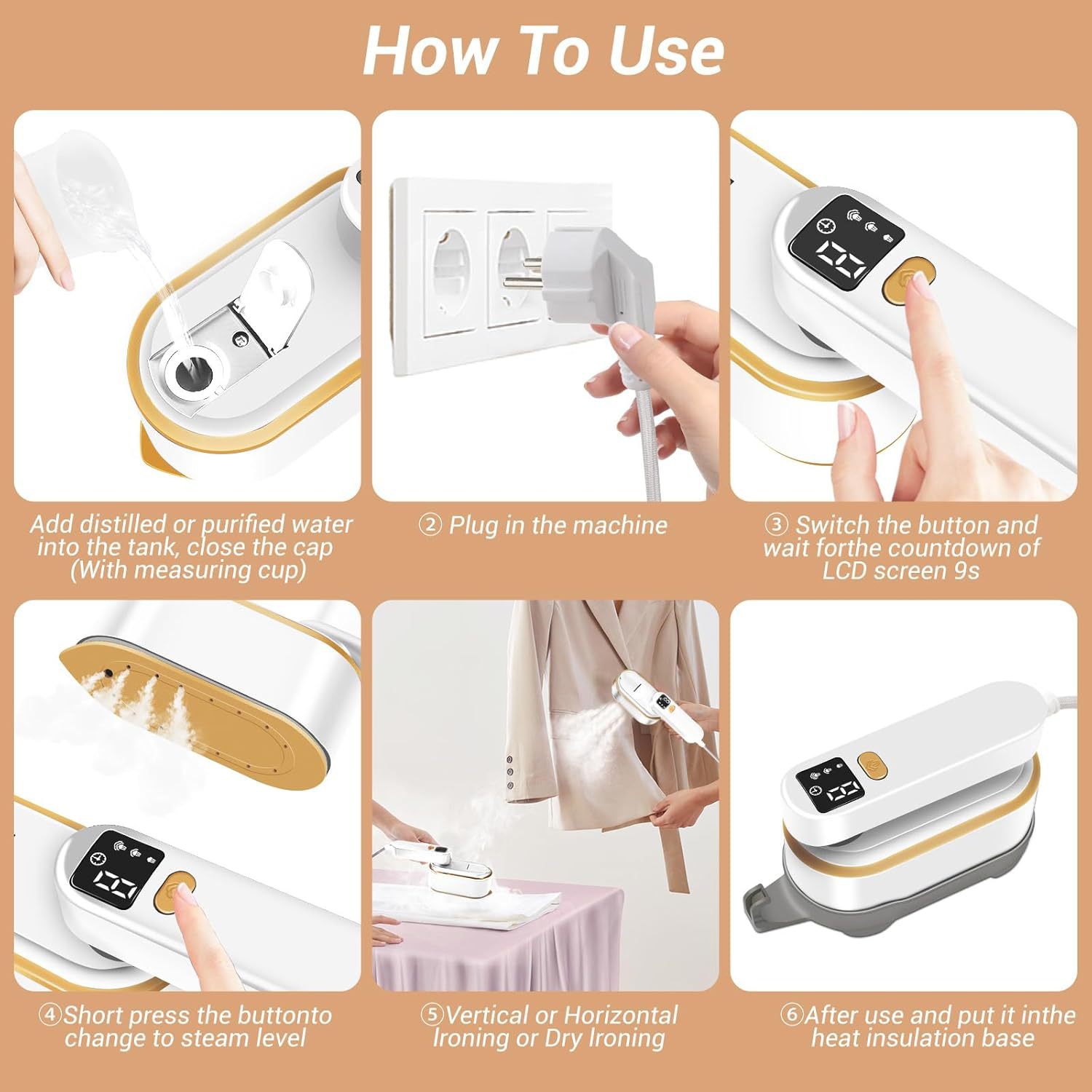 How To Use

Add distilled or purified water into the tank, close the cap (With measuring cup)

② Plug in the machine

③ Switch the button and wait forthe countdown of LCD screen 9s

④Short press the buttonto change to steam level

⑤Vertical or Horizontal Ironing or Dry Ironing

⑥After use and put it inthe heat insulation base