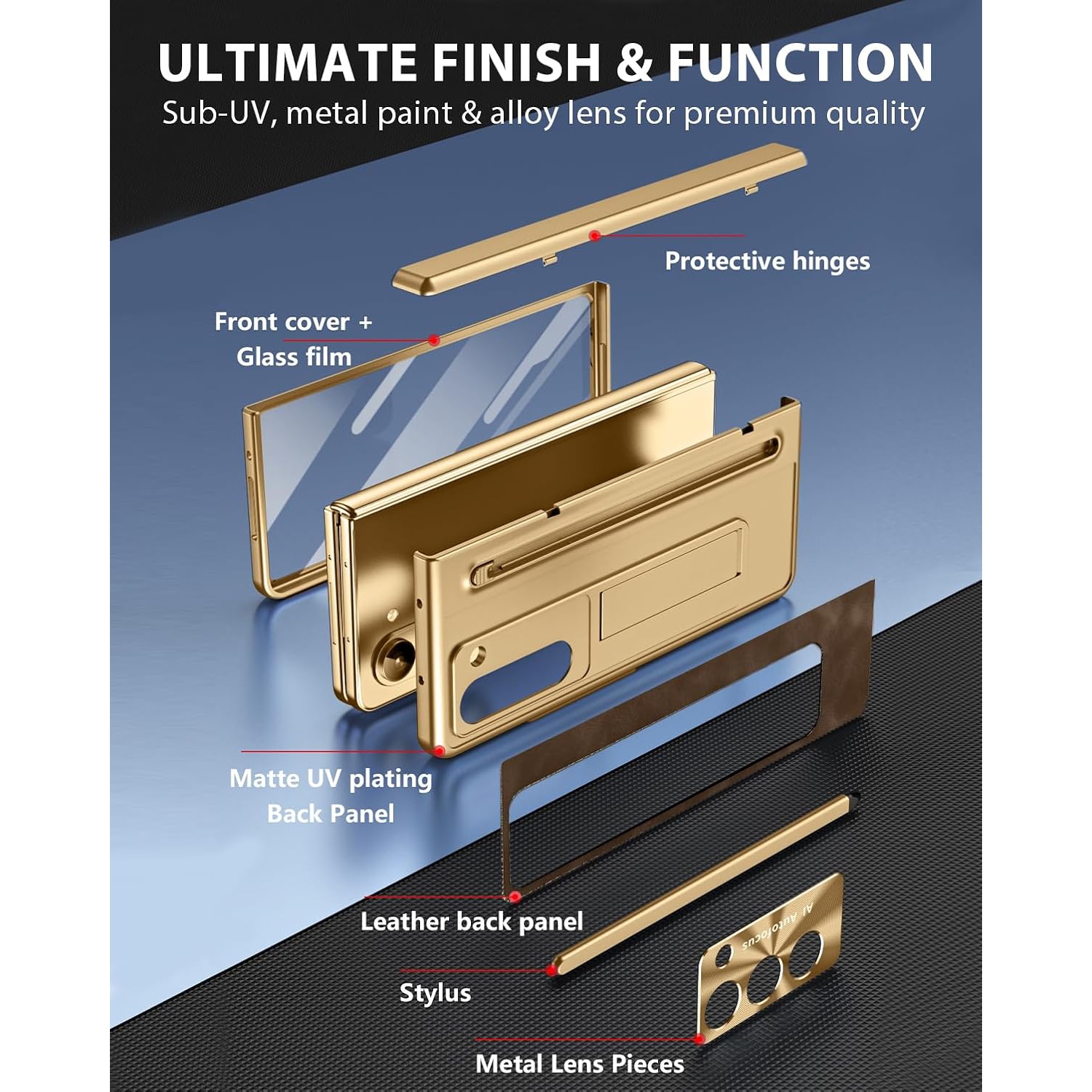 ULTIMATE FINISH & FUNCTION
Sub-UV, metal paint & alloy lens for premium quality

Protective hinges

Front cover +
Glass film

Matte UV plating
Back Panel

Leather back panel

Stylus

AI Autofocus

Metal Lens Pieces