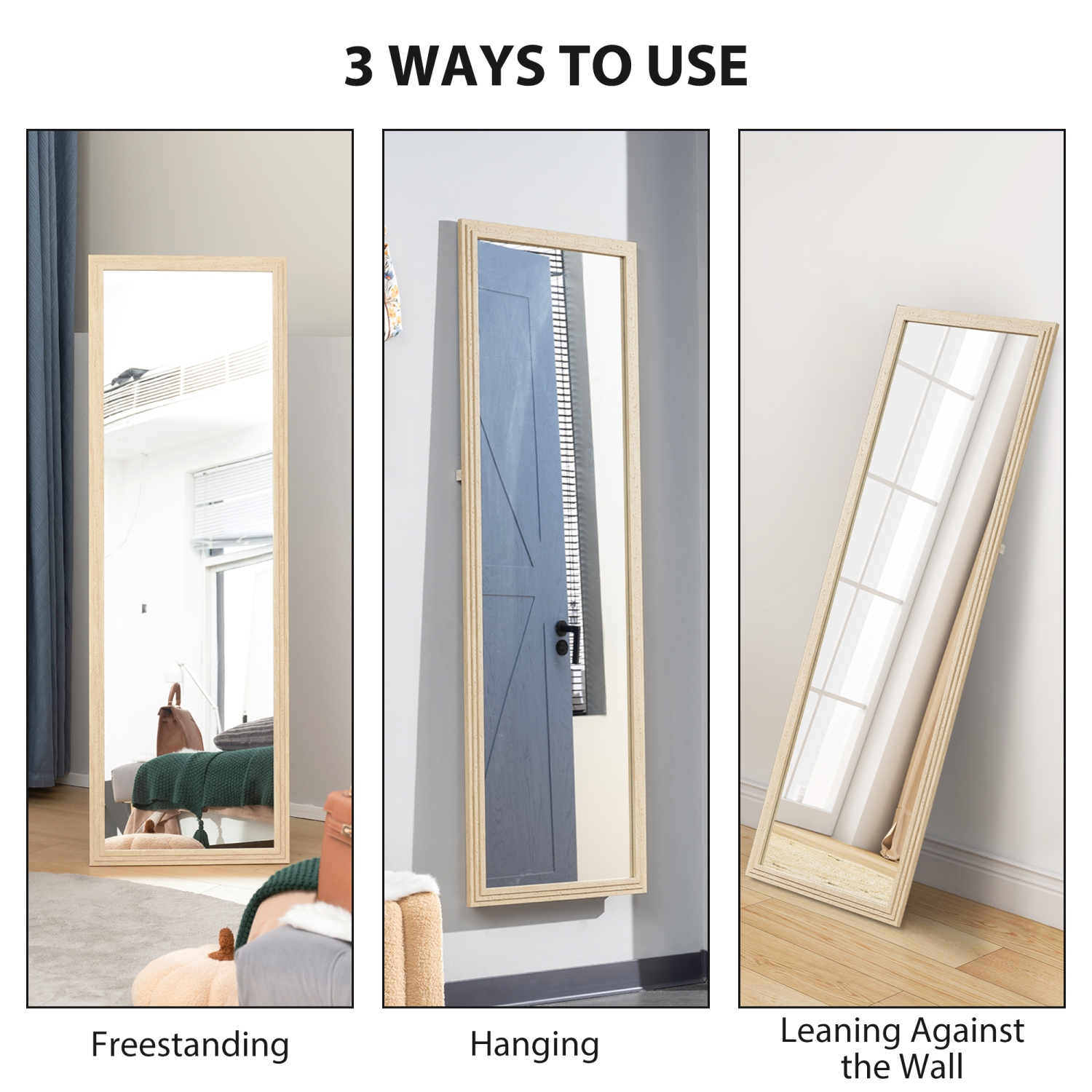 3 WAYS TO USE

Freestanding

Hanging

Leaning Against the Wall