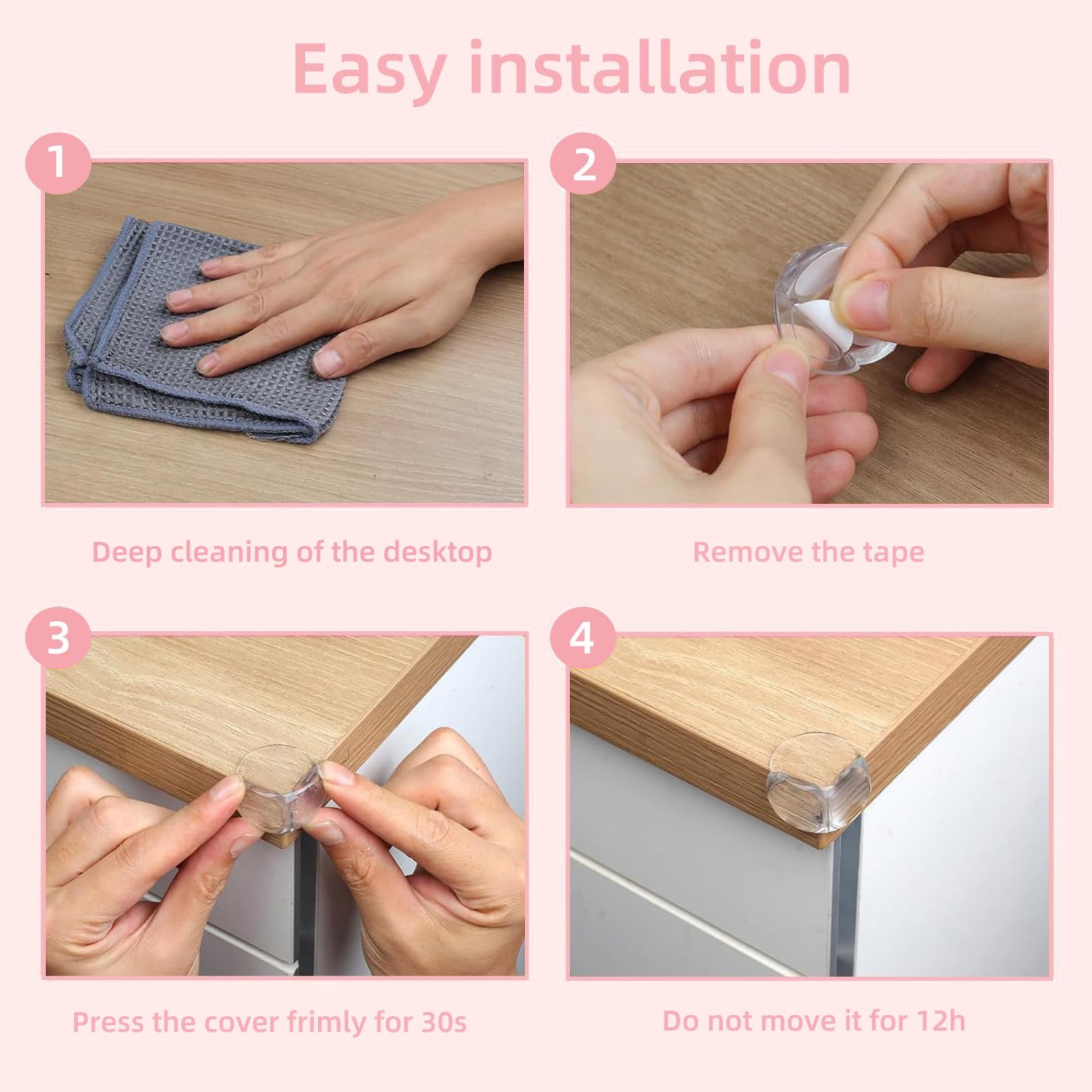 Easy installation

1

Deep cleaning of the desktop

2

Remove the tape

3

Press the cover frimly for 30s

4

Do not move it for 12h