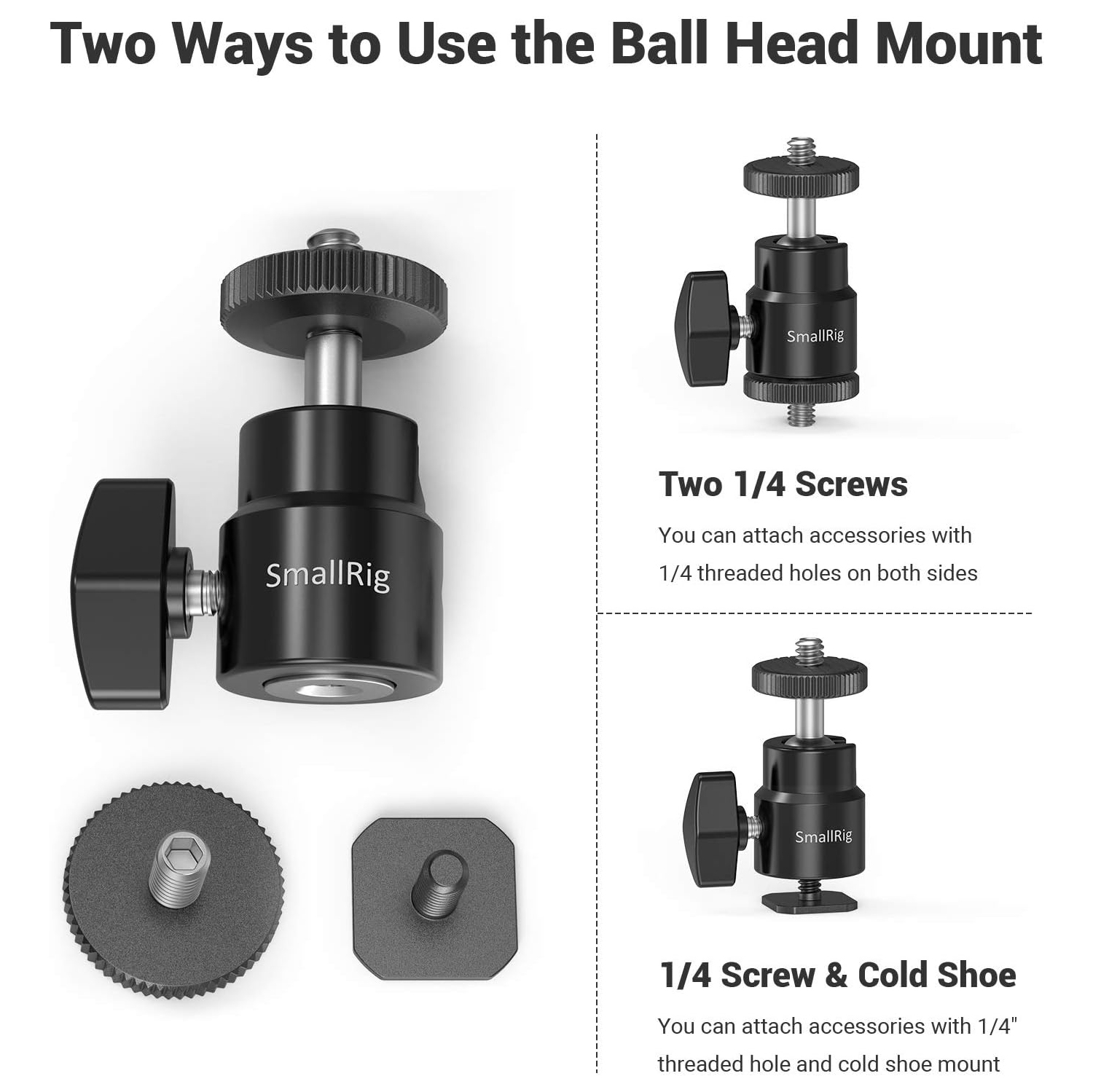 Two Ways to Use the Ball Head Mount

SmallRig

SmallRig

Two 1/4 Screws

You can attach accessories with 1/4 threaded holes on both sides

SmallRig

1/4 Screw & Cold Shoe

You can attach accessories with 1/4" threaded hole and cold shoe mount