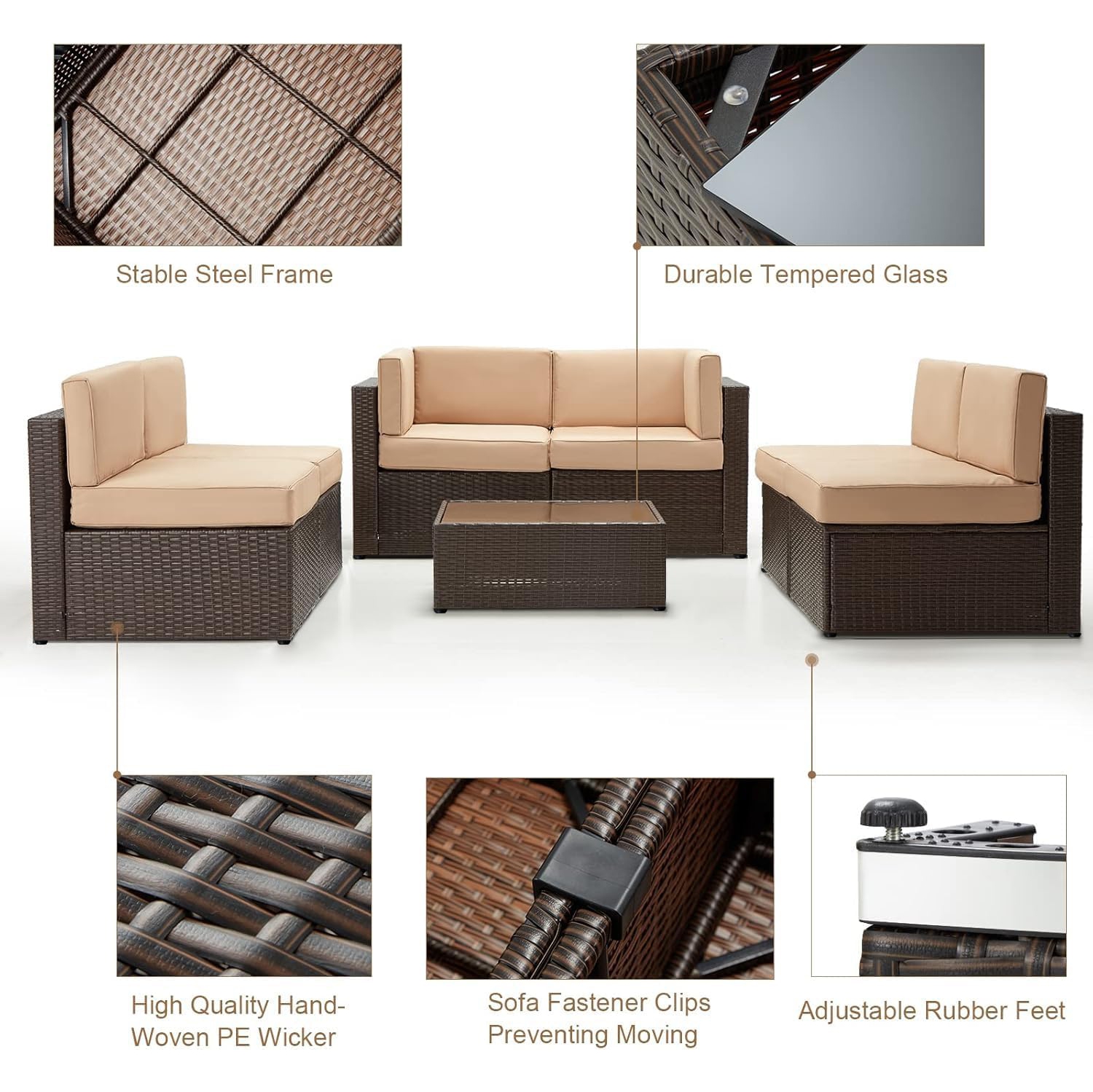 Stable Steel Frame

Durable Tempered Glass

High Quality Hand-Woven PE Wicker

Sofa Fastener Clips Preventing Moving

Adjustable Rubber Feet