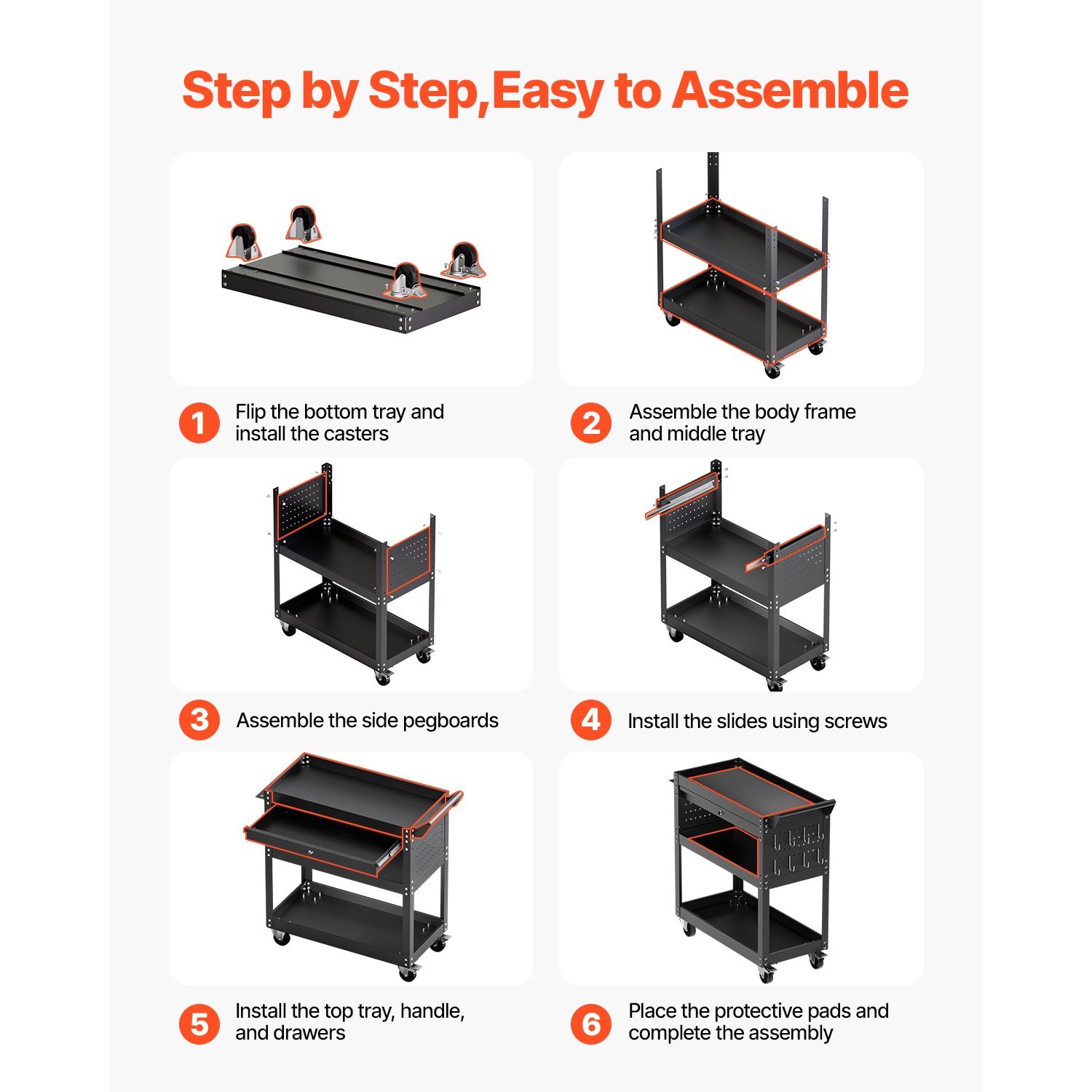 Step by Step,Easy to Assemble

1 Flip the bottom tray and install the casters

2 Assemble the body frame and middle tray

3 Assemble the side pegboards

4 Install the slides using screws

5 Install the top tray, handle, and drawers

6 Place the protective pads and complete the assembly