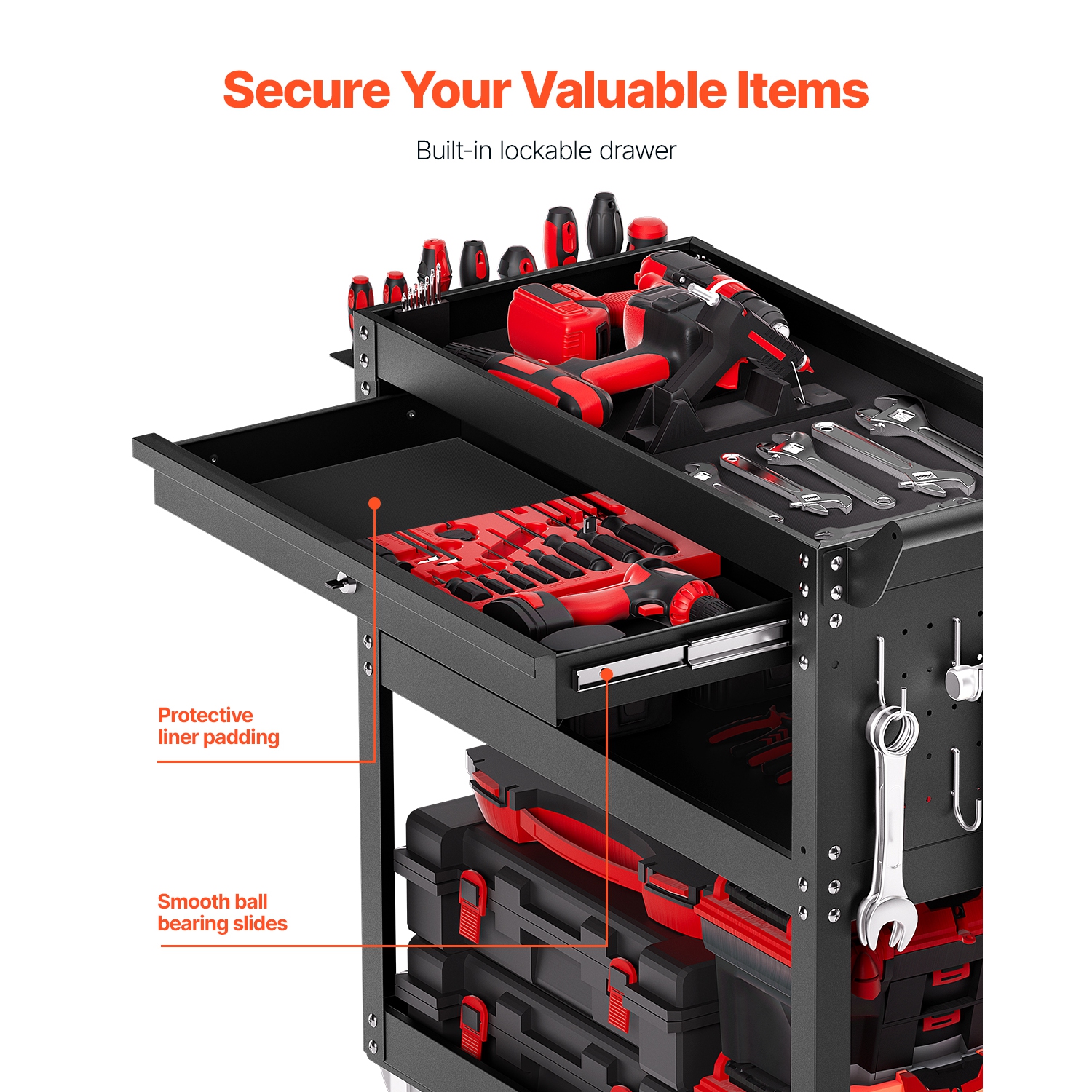 Secure Your Valuable Items

Built-in lockable drawer

Protective liner padding

Smooth ball bearing slides