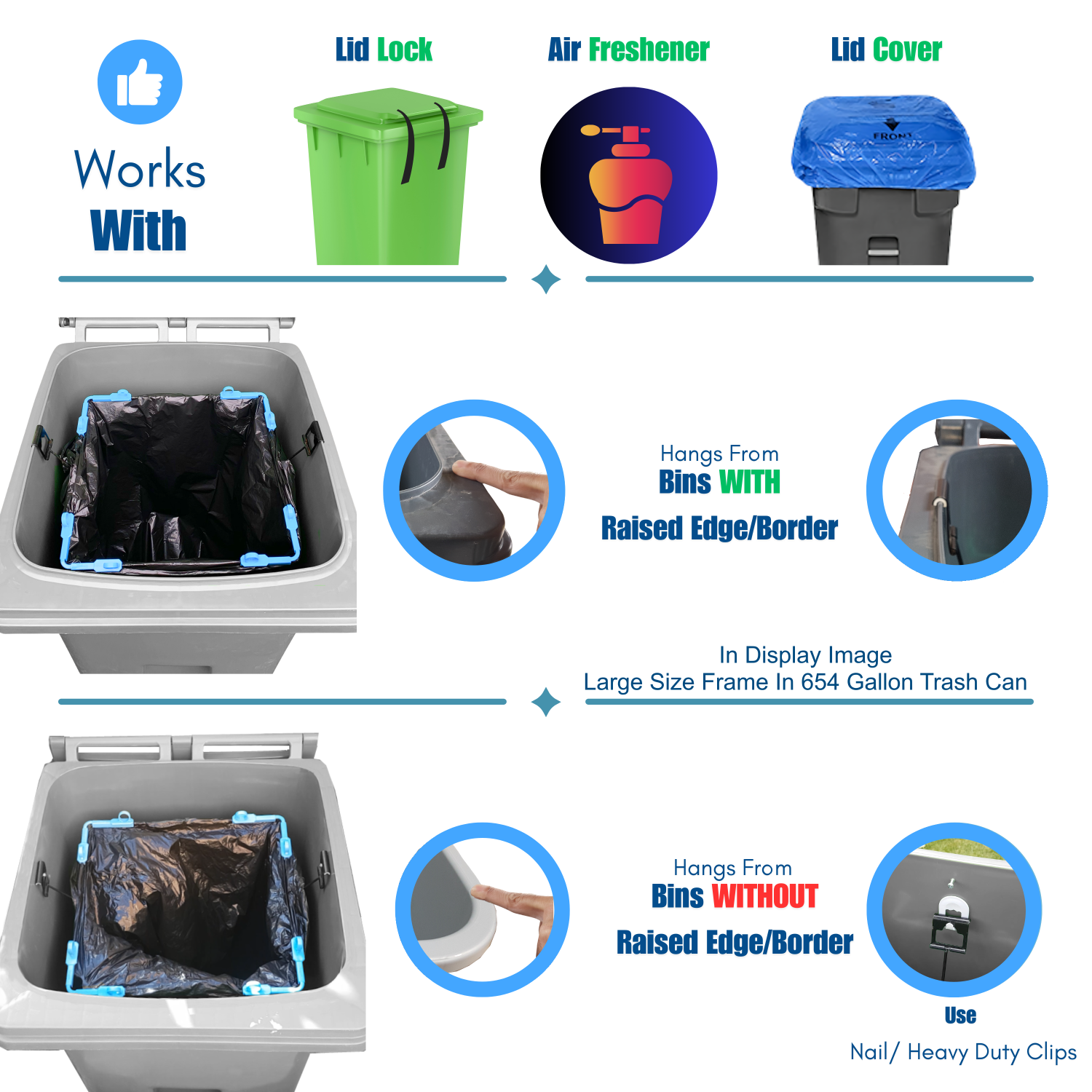 Works With

Lid Lock

Air Freshener

Lid Cover

FRONT

Hangs From
Bins WITH
Raised Edge/Border

In Display Image
Large Size Frame In 654 Gallon Trash Can

Hangs From
Bins WITHOUT
Raised Edge/Border

Use
Nail/ Heavy Duty Clips