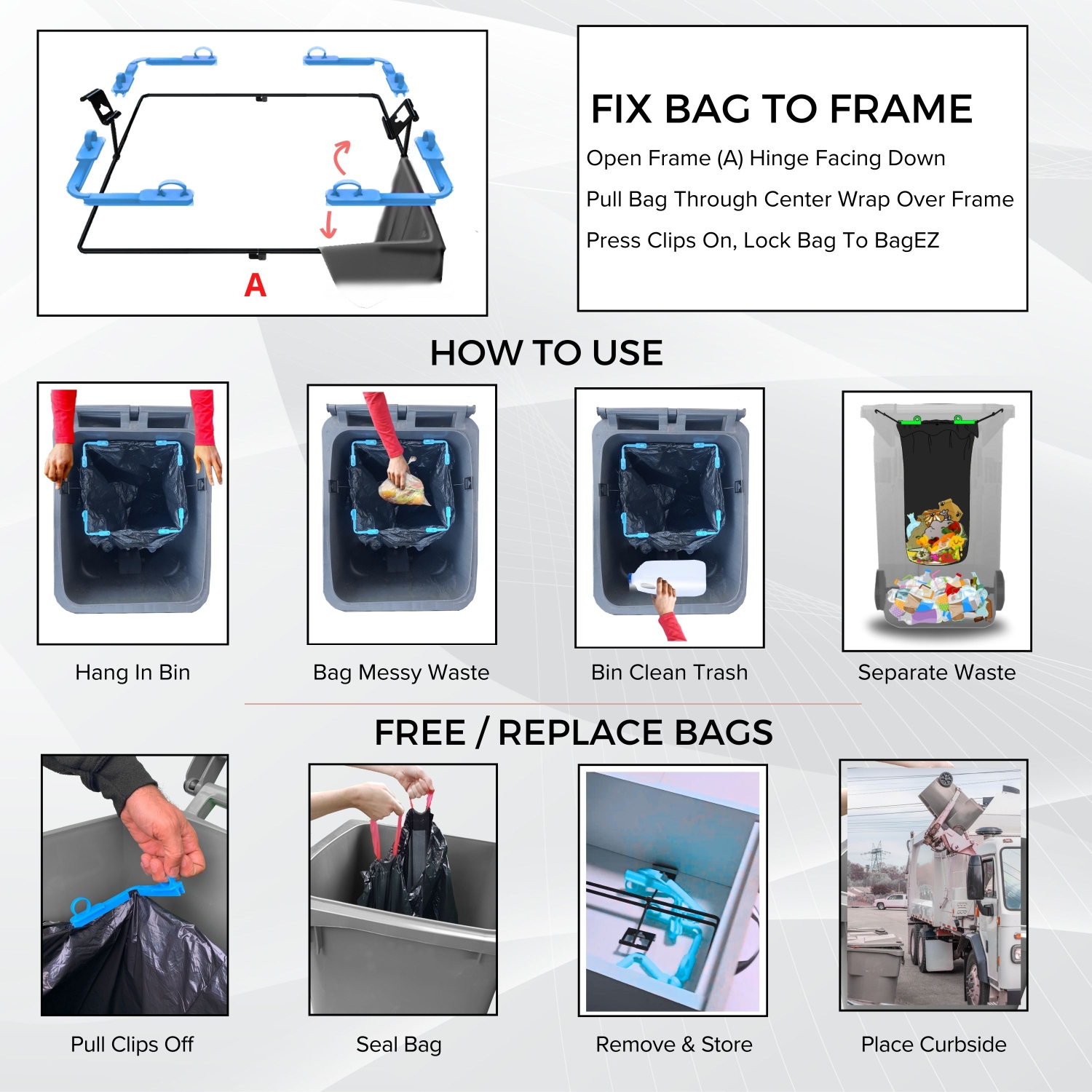 A

FIX BAG TO FRAME

Open Frame (A) Hinge Facing Down

Pull Bag Through Center Wrap Over Frame

Press Clips On, Lock Bag To BagEZ

HOW TO USE

Hang In Bin

Bag Messy Waste

Bin Clean Trash

Separate Waste

FREE / REPLACE BAGS

Pull Clips Off

Seal Bag

Remove & Store

Place Curbside