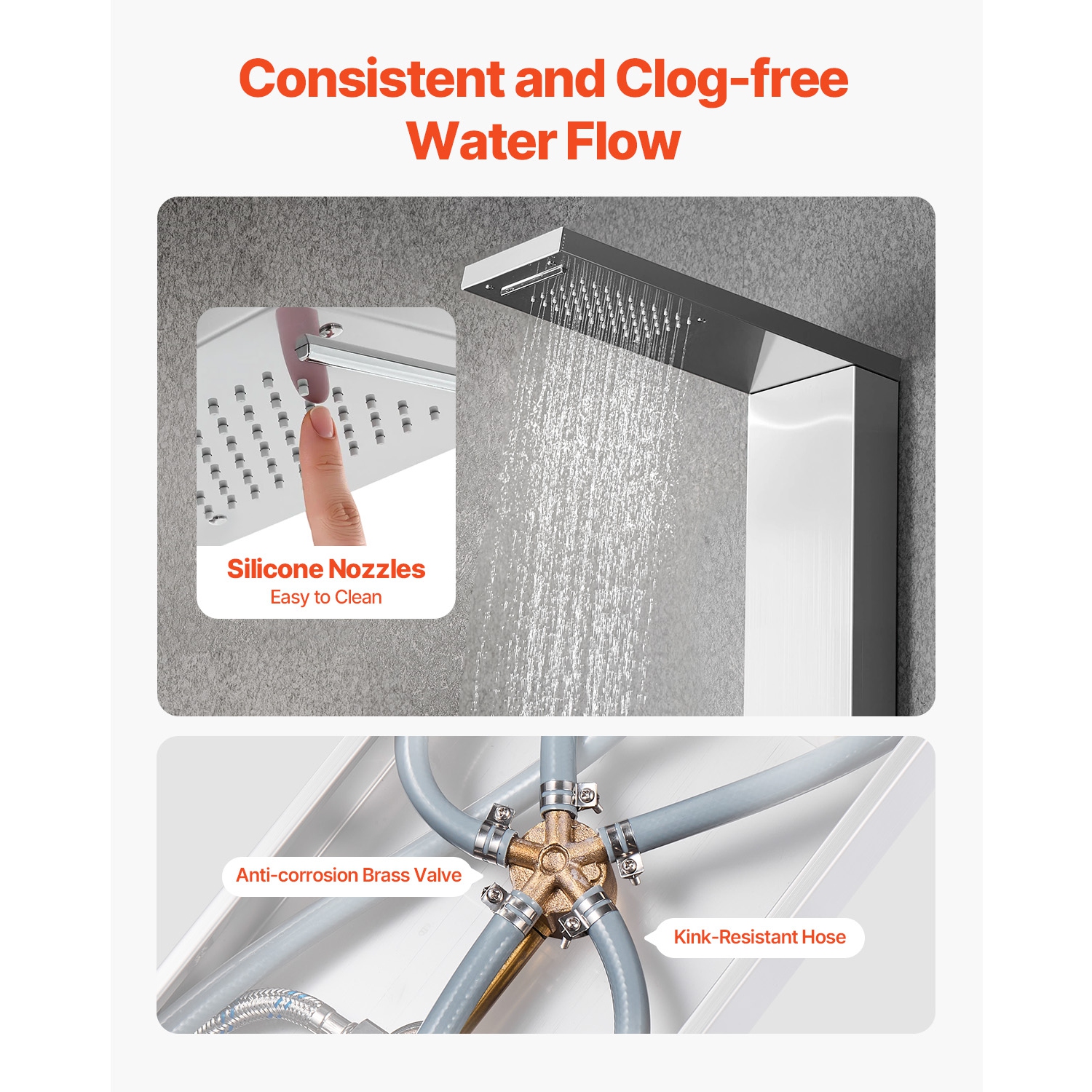 Consistent and Clog-free Water Flow

Silicone Nozzles
Easy to Clean

Anti-corrosion Brass Valve

Kink-Resistant Hose