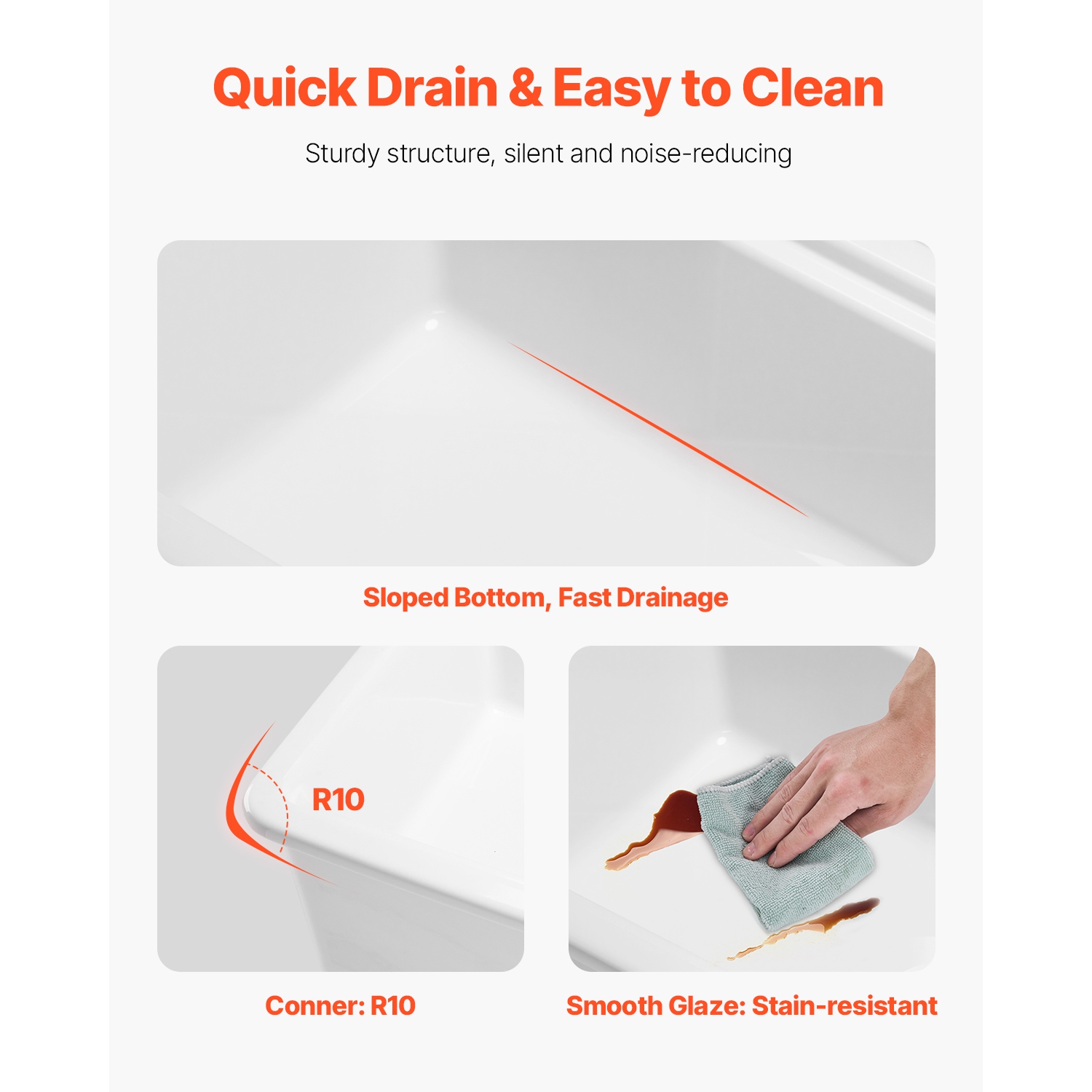 Quick Drain & Easy to Clean

Sturdy structure, silent and noise-reducing

Sloped Bottom, Fast Drainage

R10

Conner: R10

Smooth Glaze: Stain-resistant