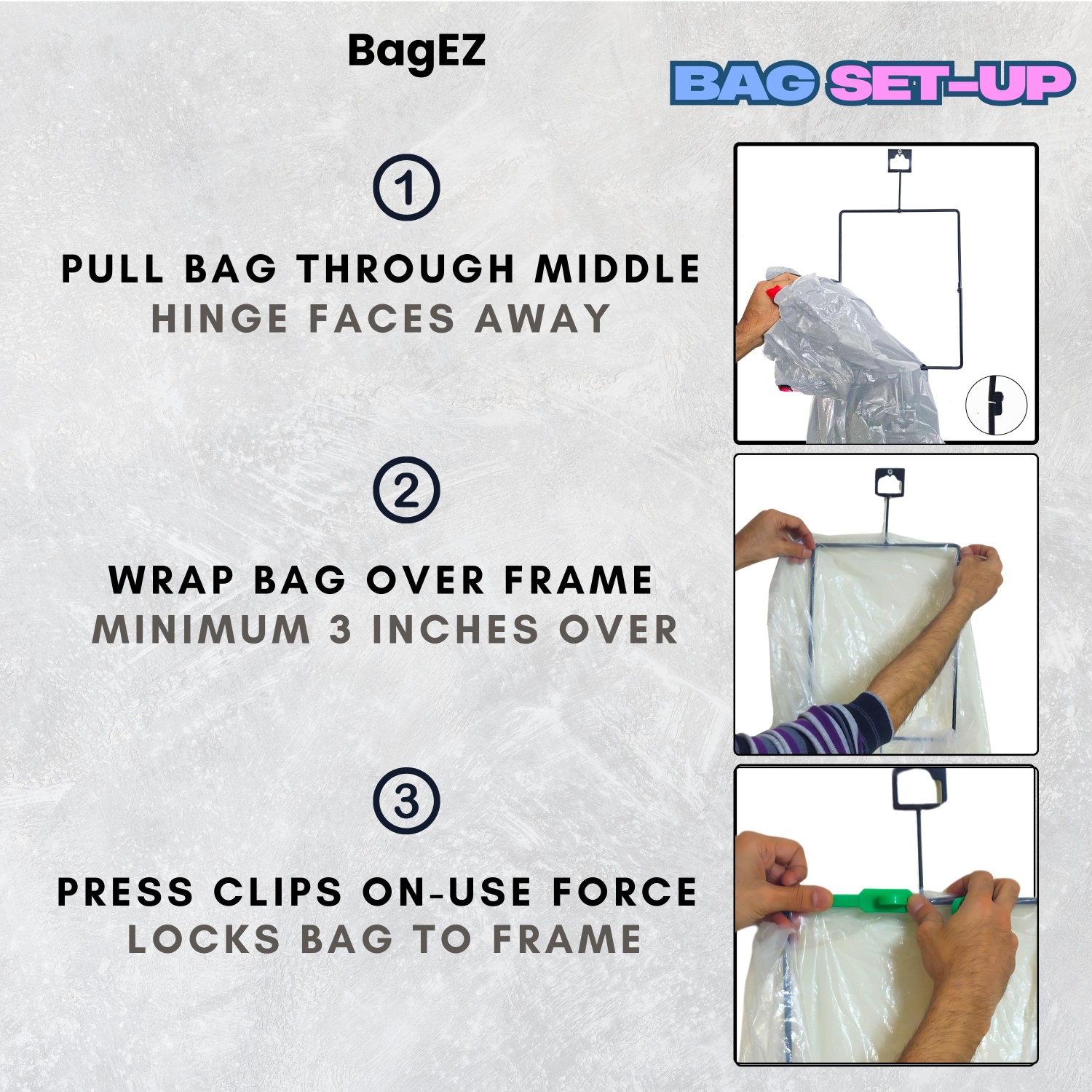 BagEZ

BAG SET-UP

1

PULL BAG THROUGH MIDDLE
HINGE FACES AWAY

2

WRAP BAG OVER FRAME
MINIMUM 3 INCHES OVER

3

PRESS CLIPS ON-USE FORCE
LOCKS BAG TO FRAME