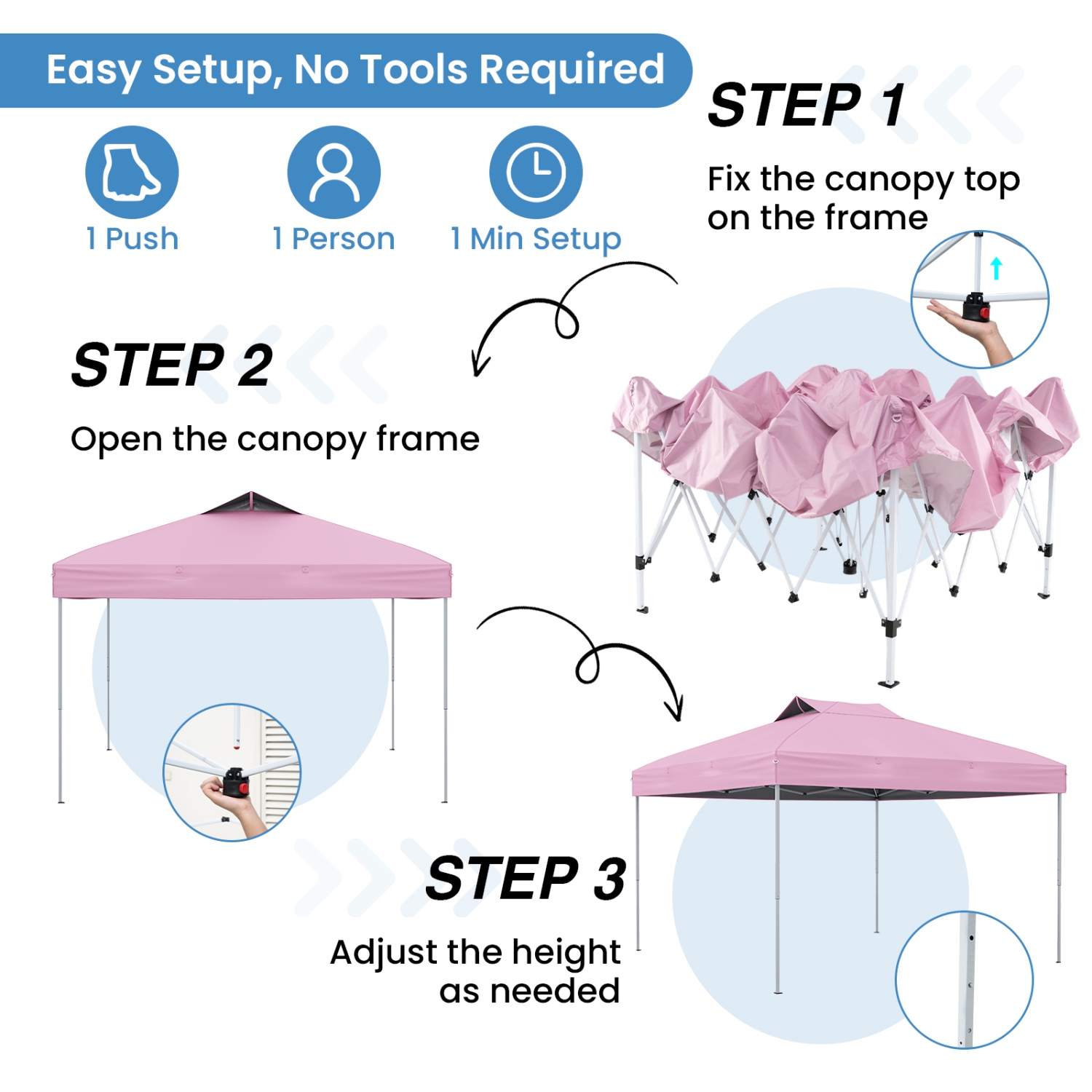 Easy Setup, No Tools Required

1 Push

1 Person

1 Min Setup

STEP 1

Fix the canopy top on the frame

STEP 2

Open the canopy frame

STEP 3

Adjust the height as needed