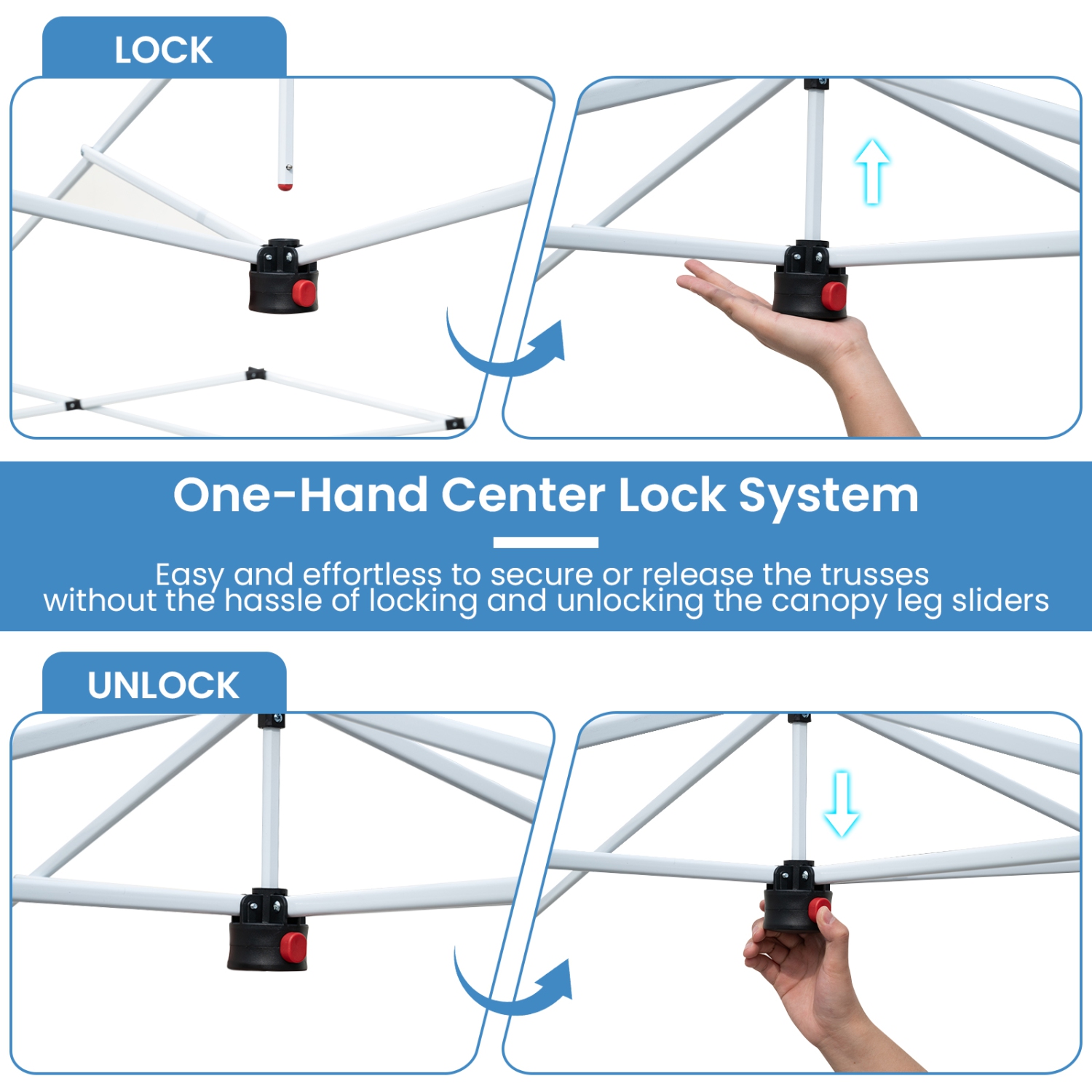 LOCK

One-Hand Center Lock System

Easy and effortless to secure or release the trusses without the hassle of locking and unlocking the canopy leg sliders

UNLOCK