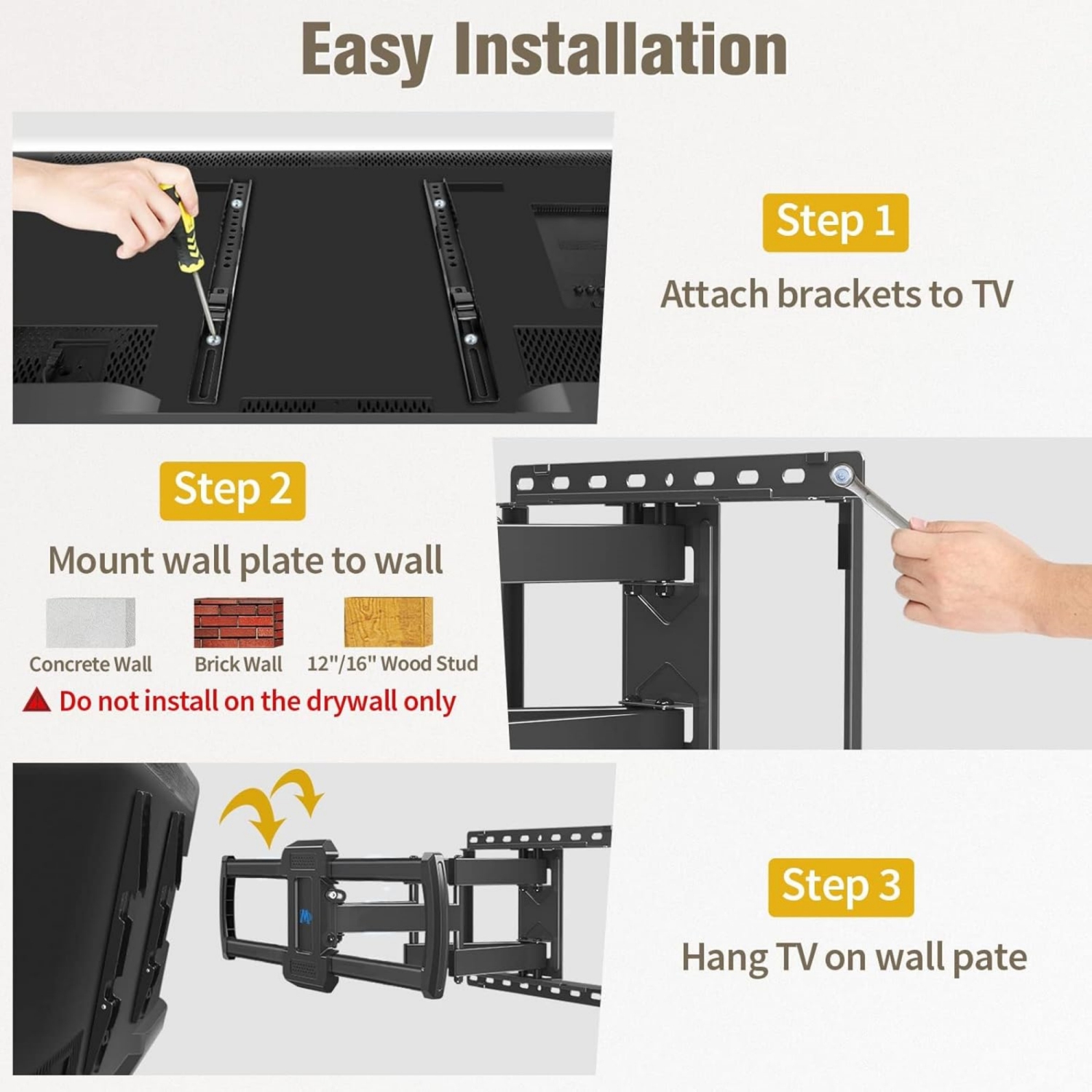 Easy Installation

Step 1

Attach brackets to TV

Step 2

Mount wall plate to wall

Concrete Wall

Brick Wall

12"/16" Wood Stud

Do not install on the drywall only

Step 3

Hang TV on wall pate