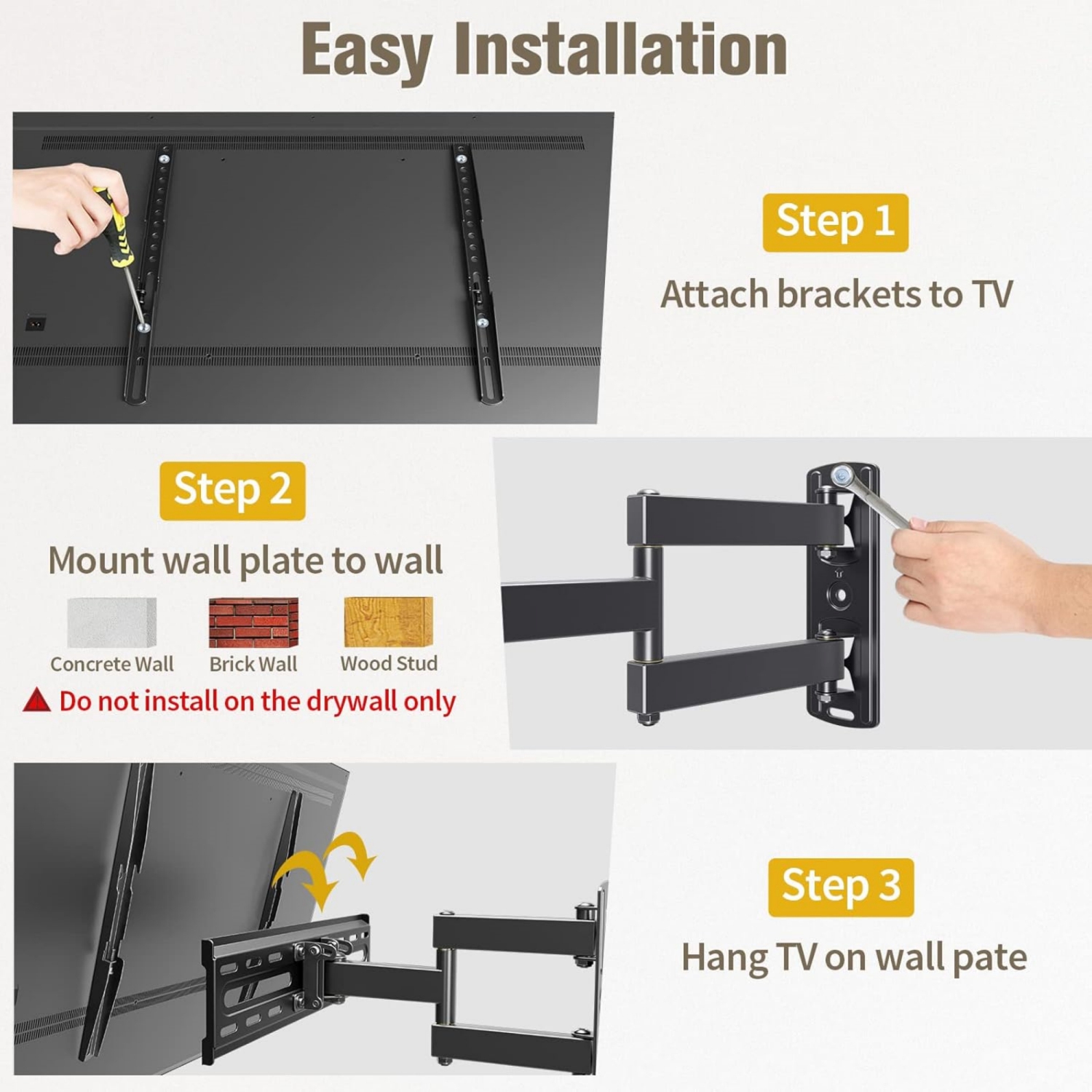 Easy Installation

Step 1

Attach brackets to TV

Step 2

Mount wall plate to wall

Concrete Wall

Brick Wall

Wood Stud

Do not install on the drywall only

Step 3

Hang TV on wall pate