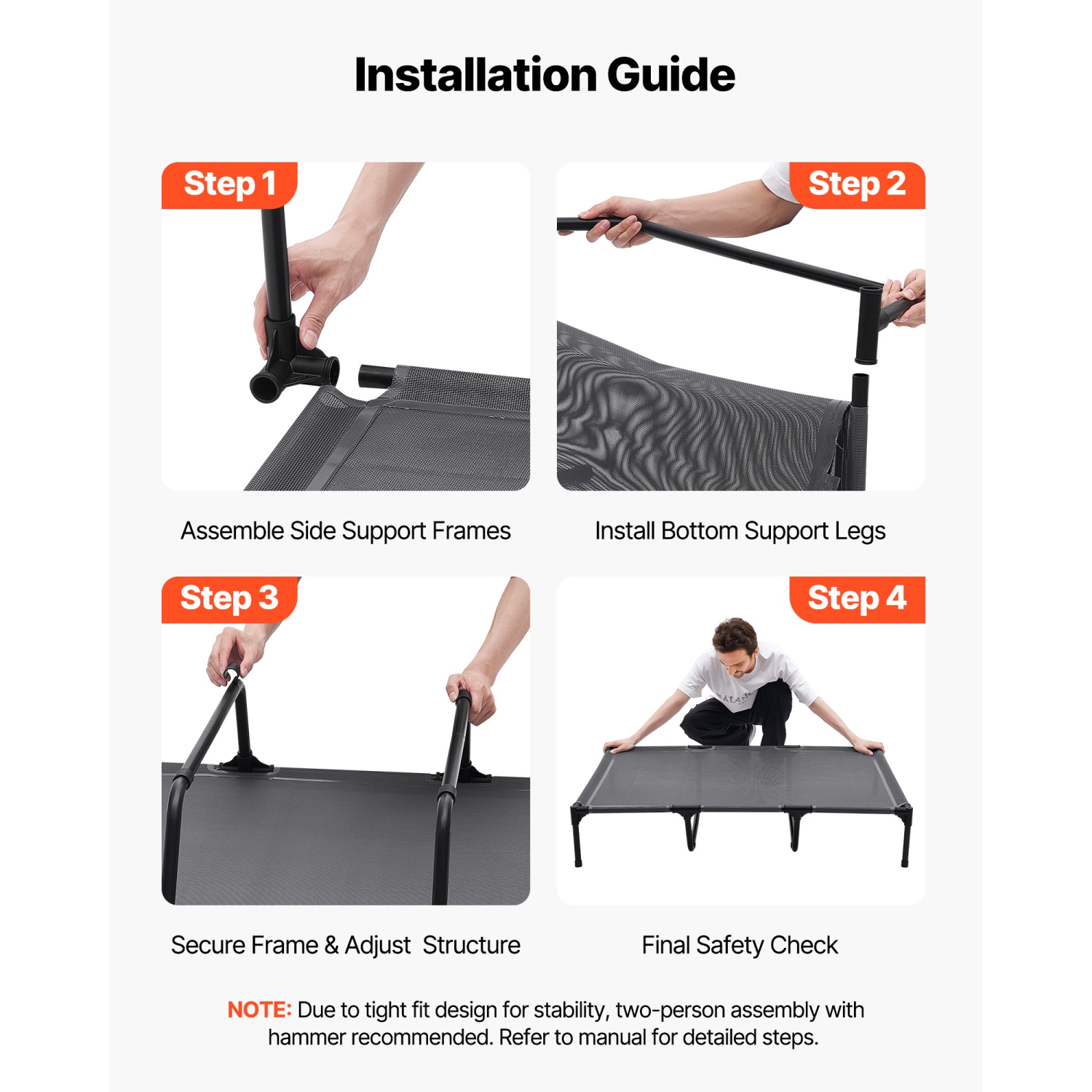 Installation Guide

Step 1

Assemble Side Support Frames

Step 2

Install Bottom Support Legs

Step 3

Secure Frame & Adjust Structure

Step 4

Final Safety Check

NOTE: Due to tight fit design for stability, two-person assembly with hammer recommended. Refer to manual for detailed steps.