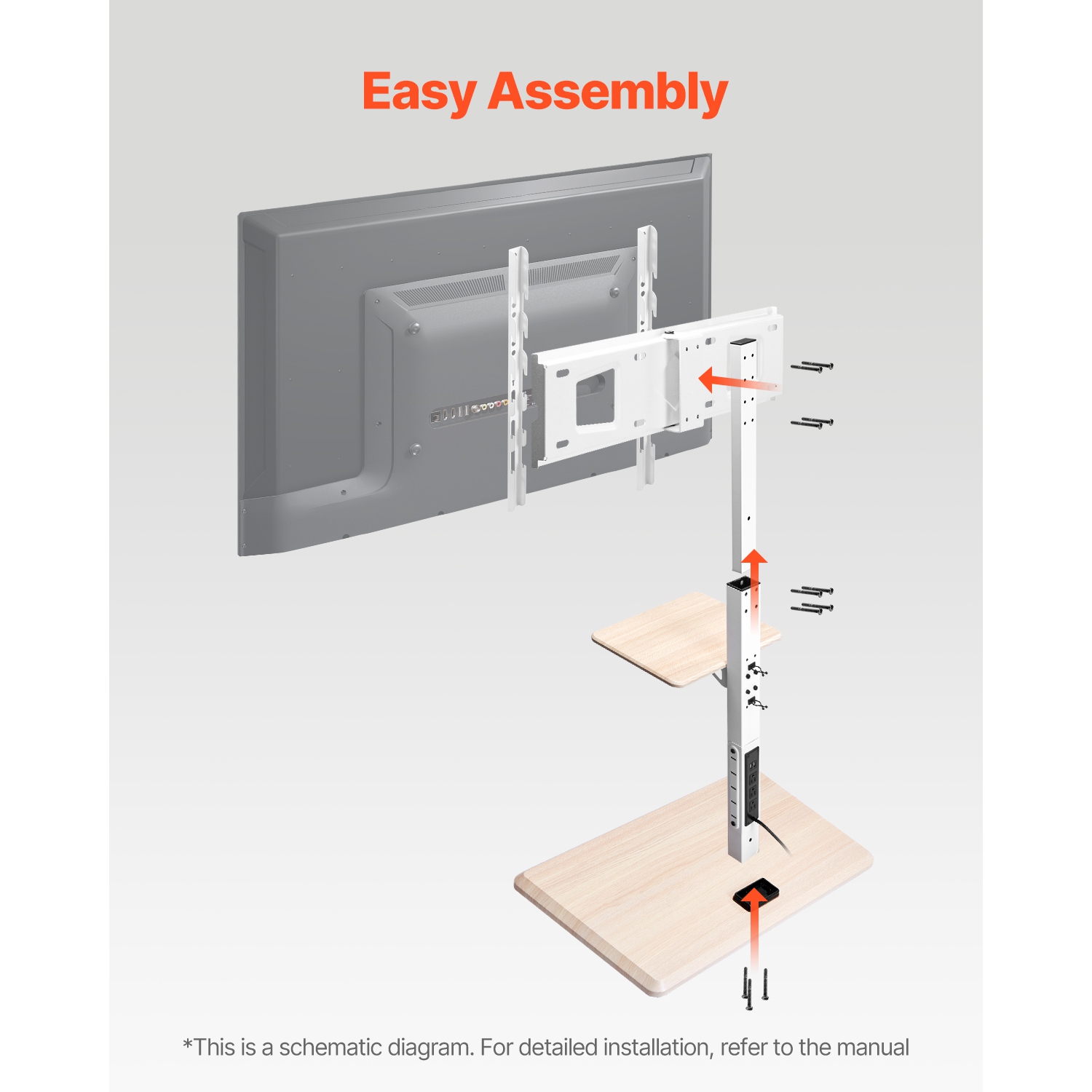 Easy Assembly

*This is a schematic diagram. For detailed installation, refer to the manual