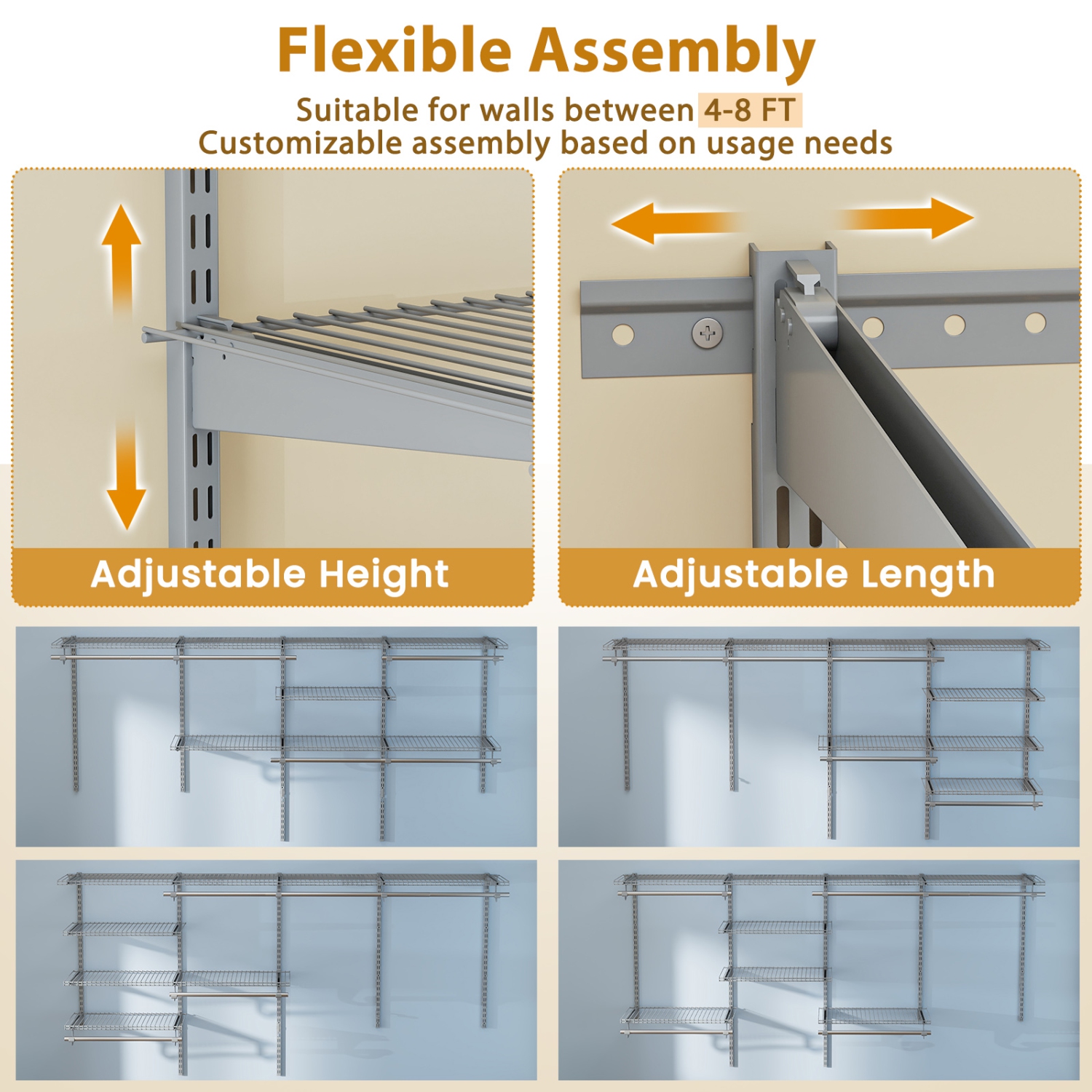 Flexible Assembly

Suitable for walls between 4-8 FT
Customizable assembly based on usage needs

Adjustable Height

Adjustable Length