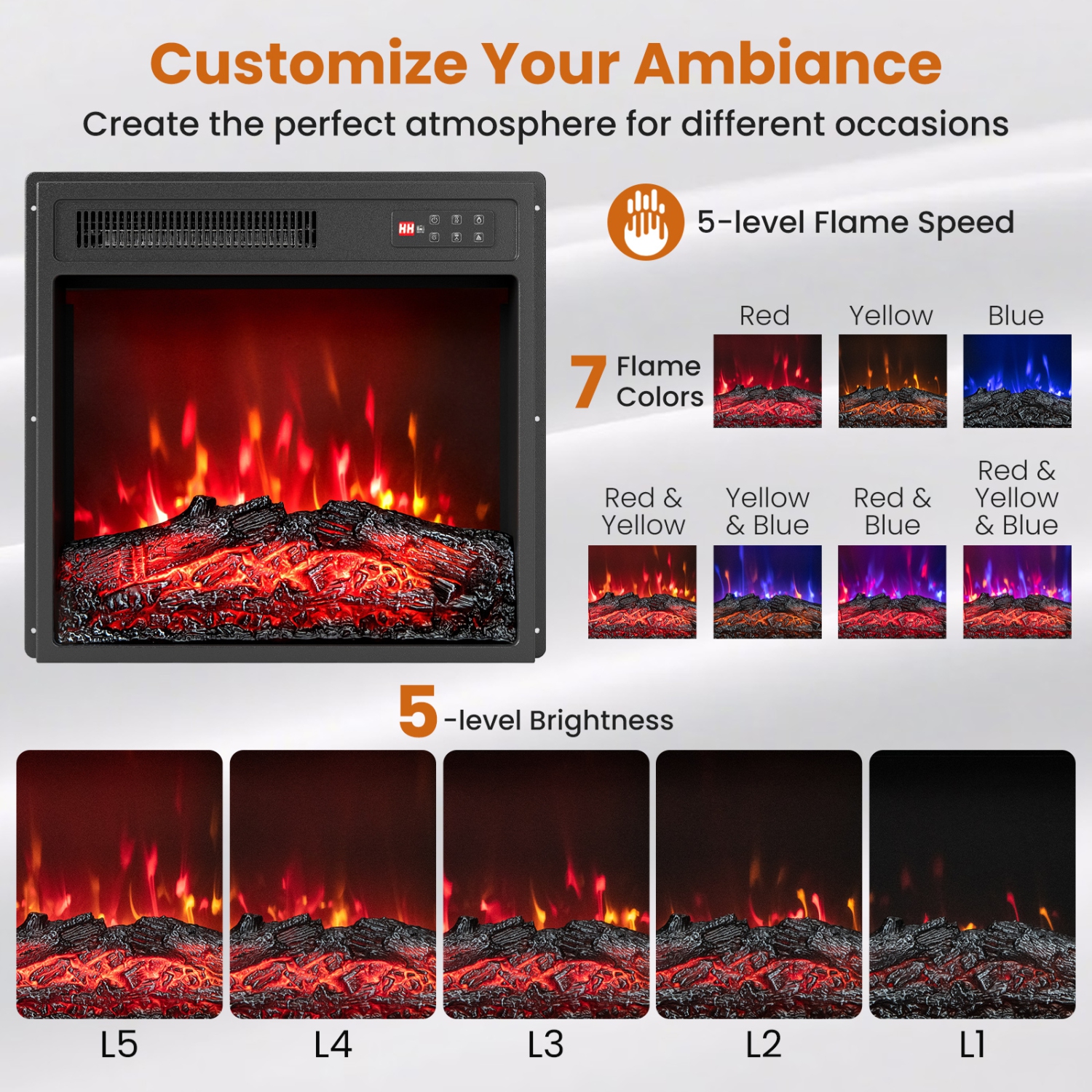 Customize Your Ambiance

Create the perfect atmosphere for different occasions

HH

5-level Flame Speed

7 Flame Colors

Red

Yellow

Blue

Red & Yellow

Yellow & Blue

Red & Blue

Red & Yellow & Blue

5-level Brightness

L5

L4

L3

L2

L1