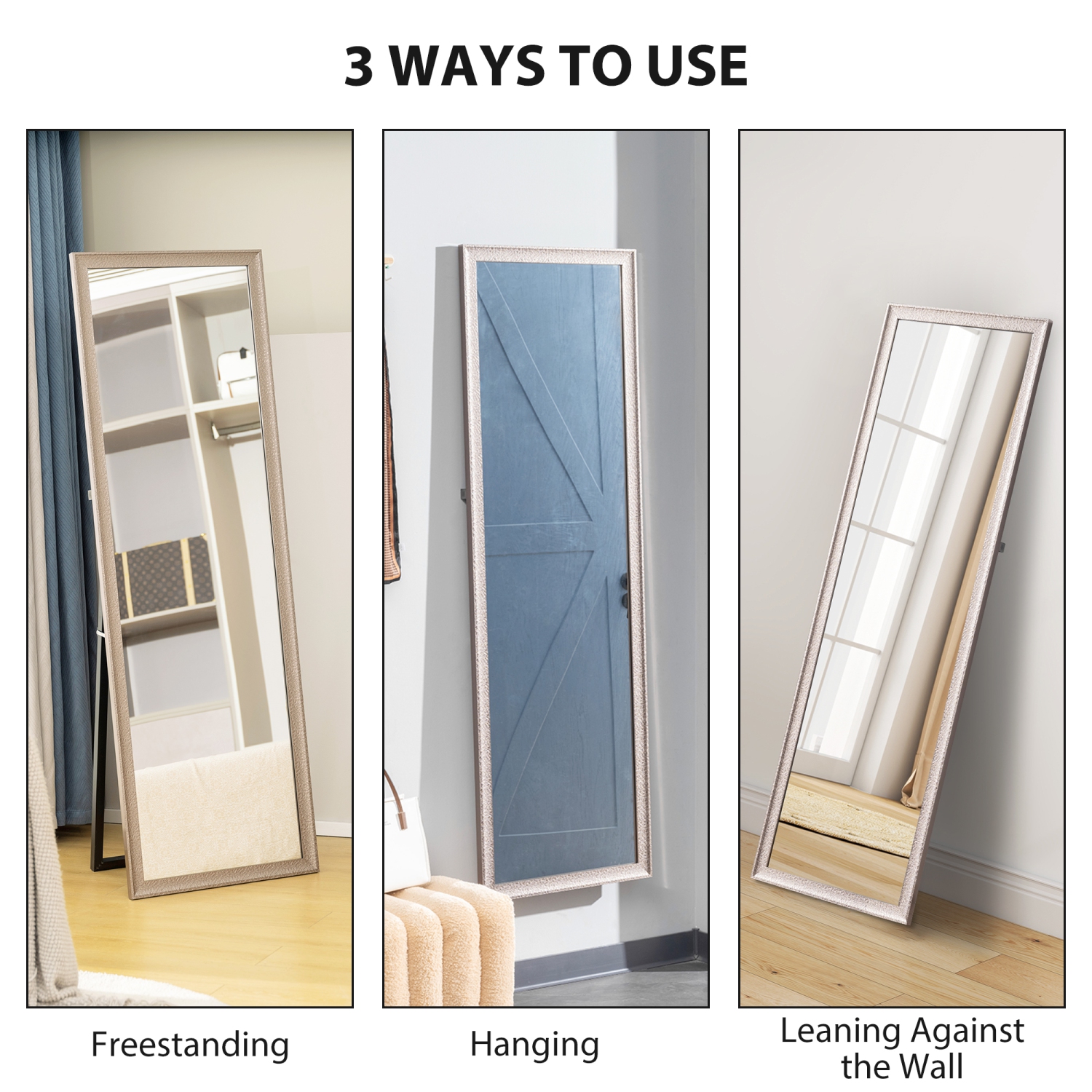 3 WAYS TO USE

Freestanding

Hanging

Leaning Against the Wall