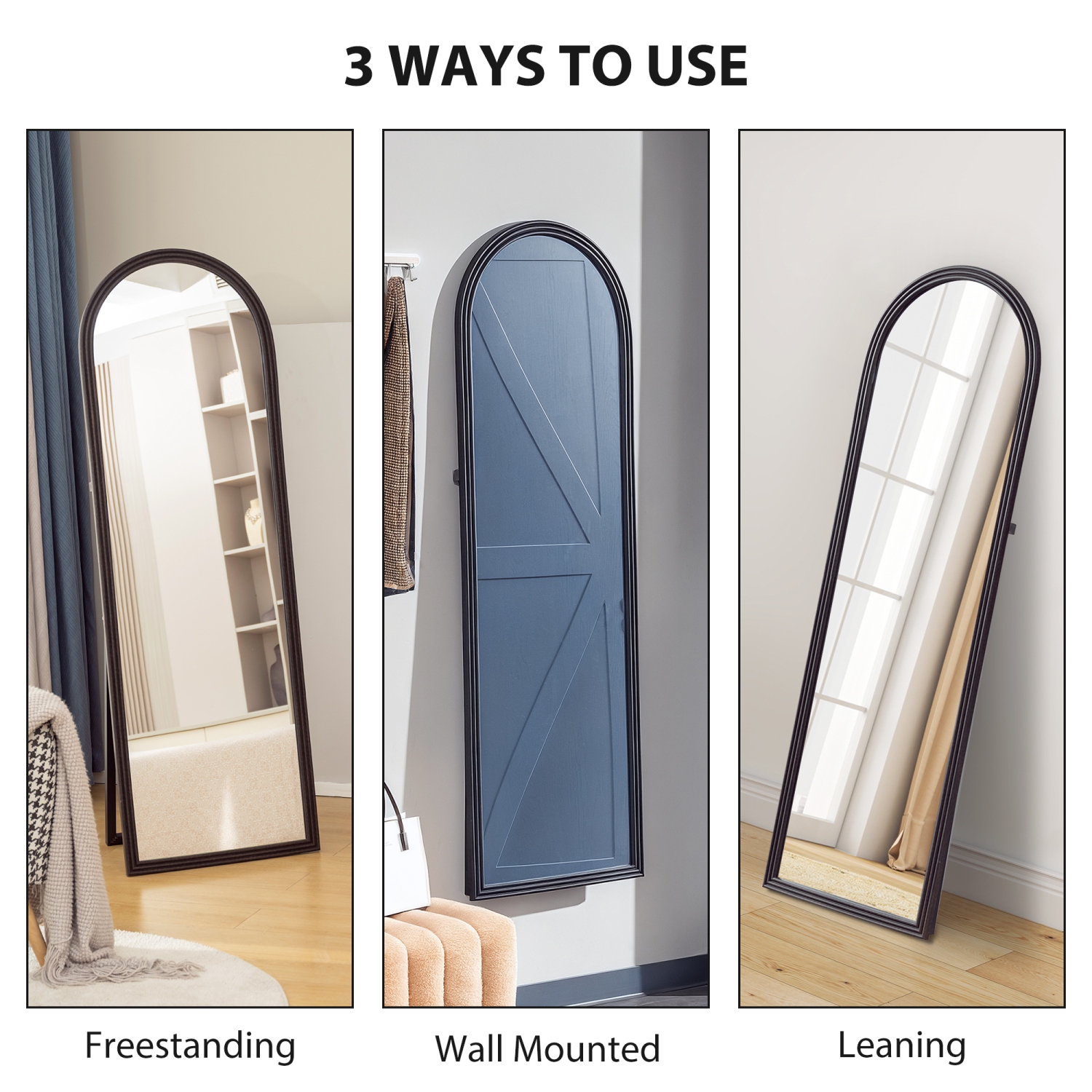 3 WAYS TO USE

Freestanding

Wall Mounted

Leaning