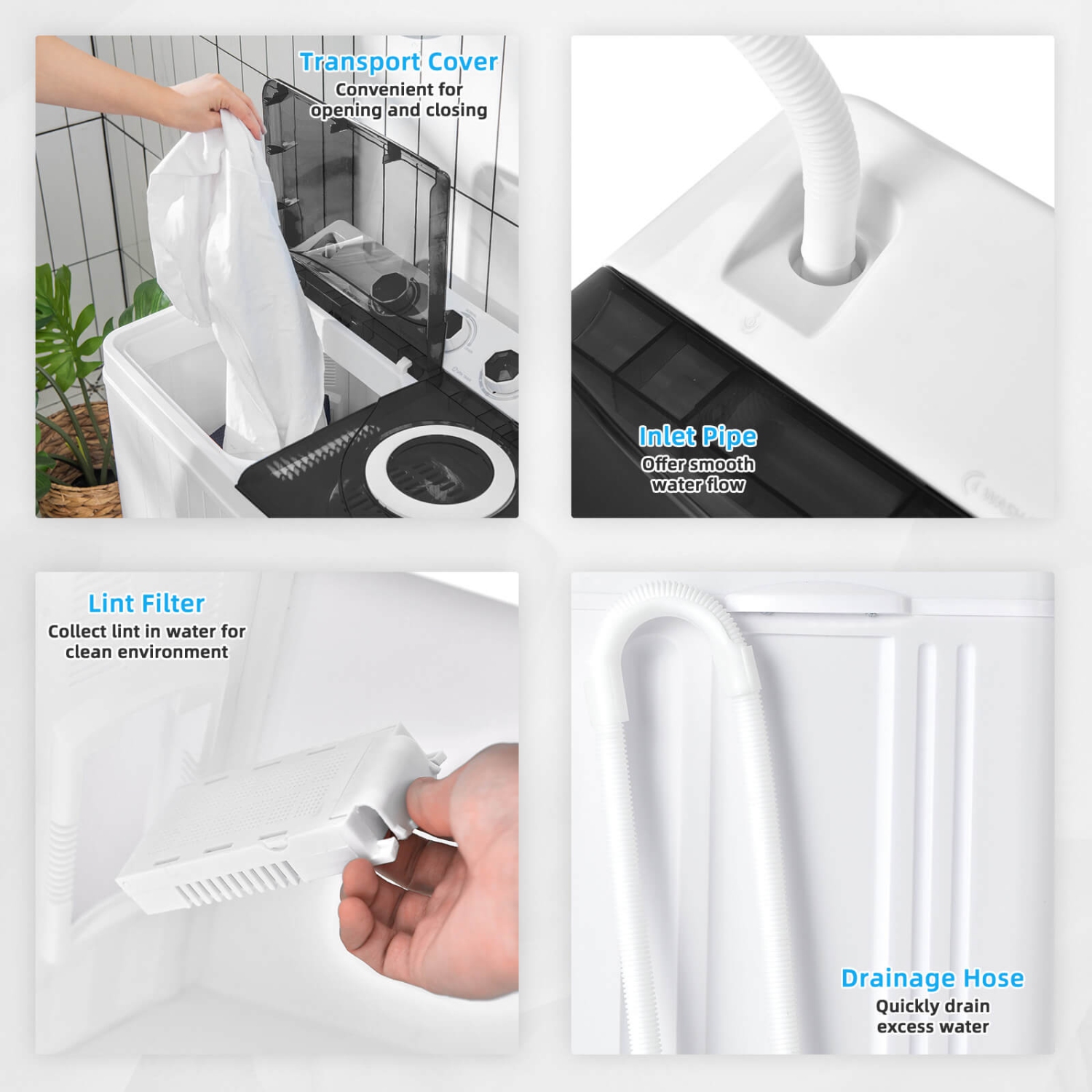 Transport Cover
Convenient for opening and closing

Inlet Pipe
Offer smooth water flow

Lint Filter
Collect lint in water for clean environment

Drainage Hose
Quickly drain excess water