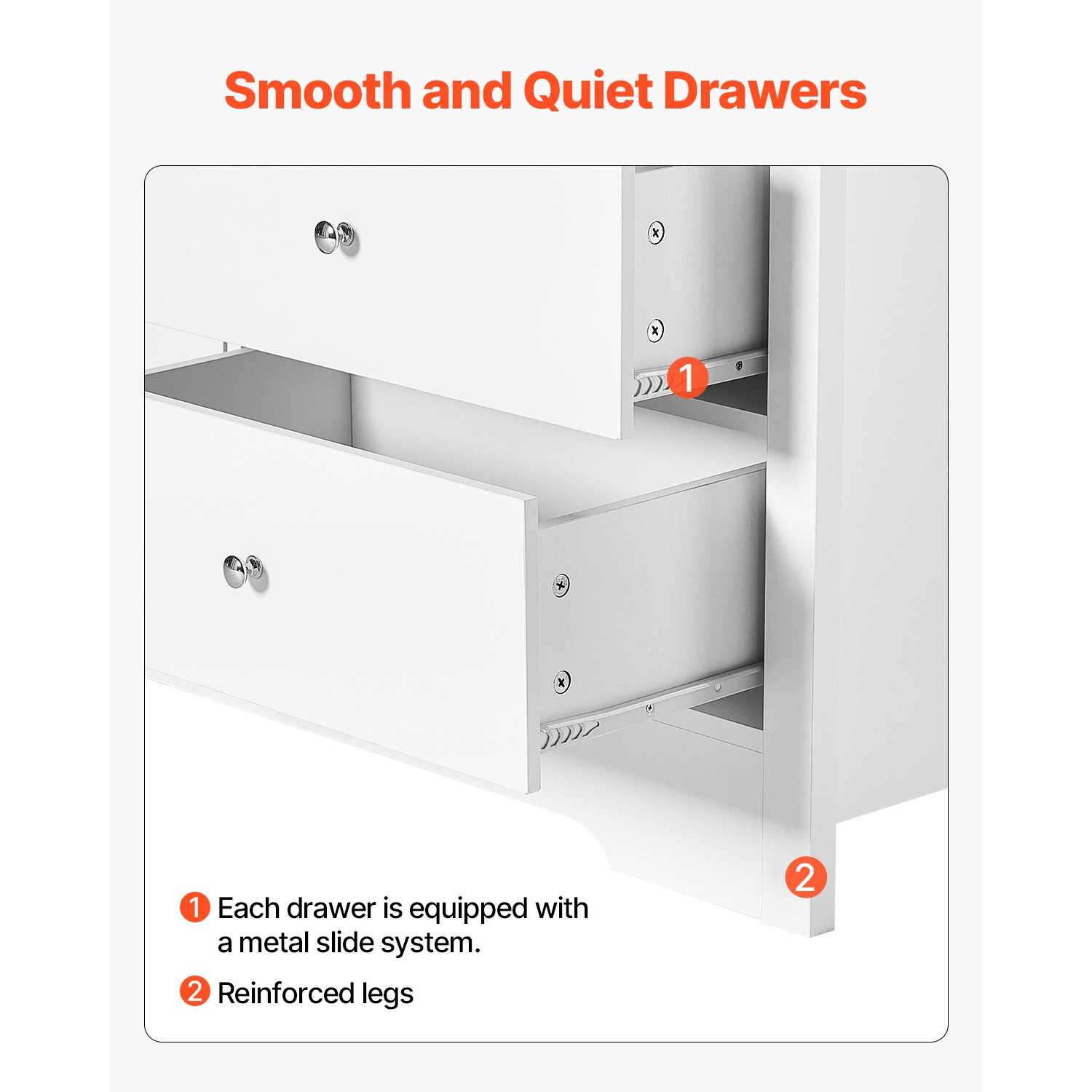 Smooth and Quiet Drawers

1

2

1 Each drawer is equipped with a metal slide system.

2 Reinforced legs