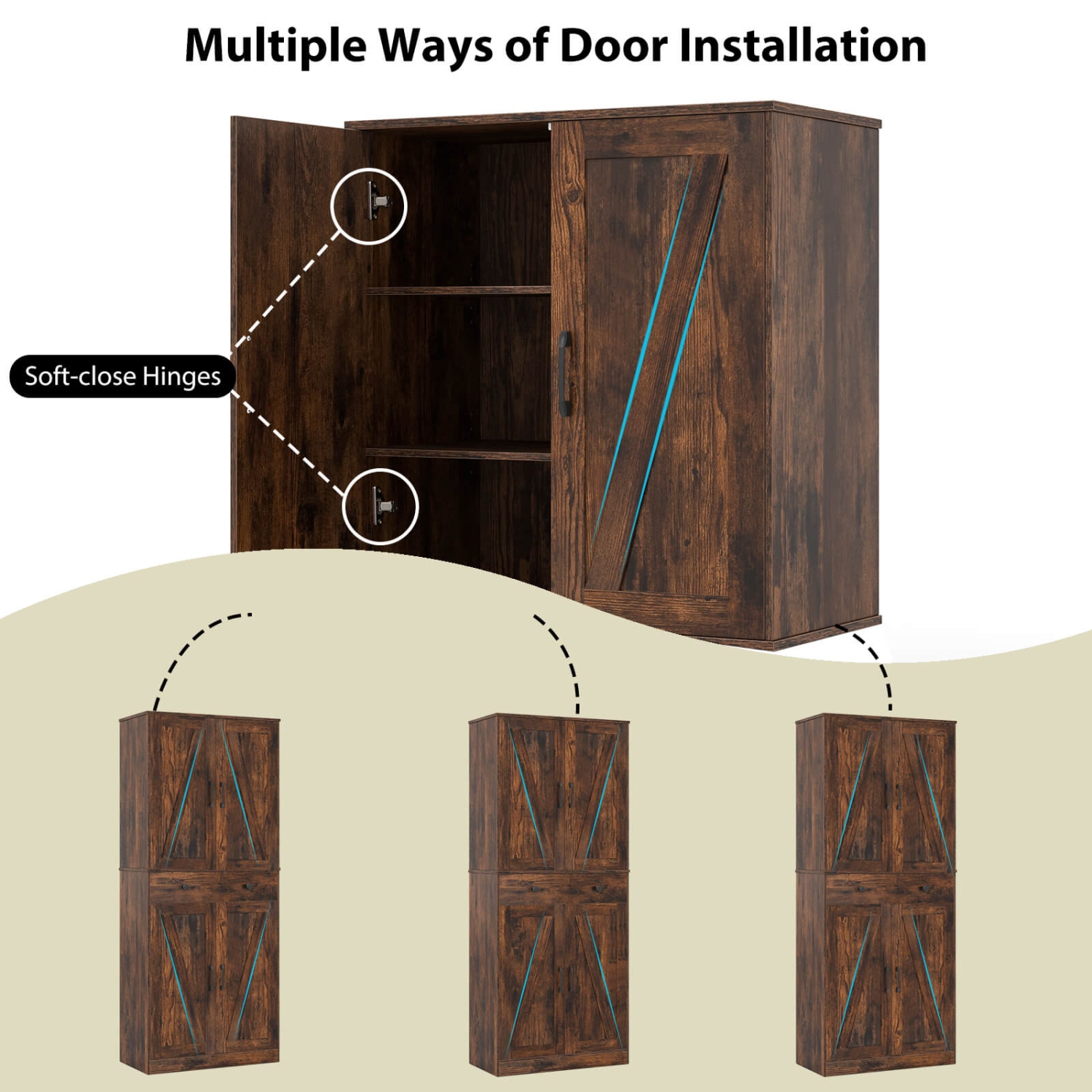 Multiple Ways of Door Installation

Soft-close Hinges