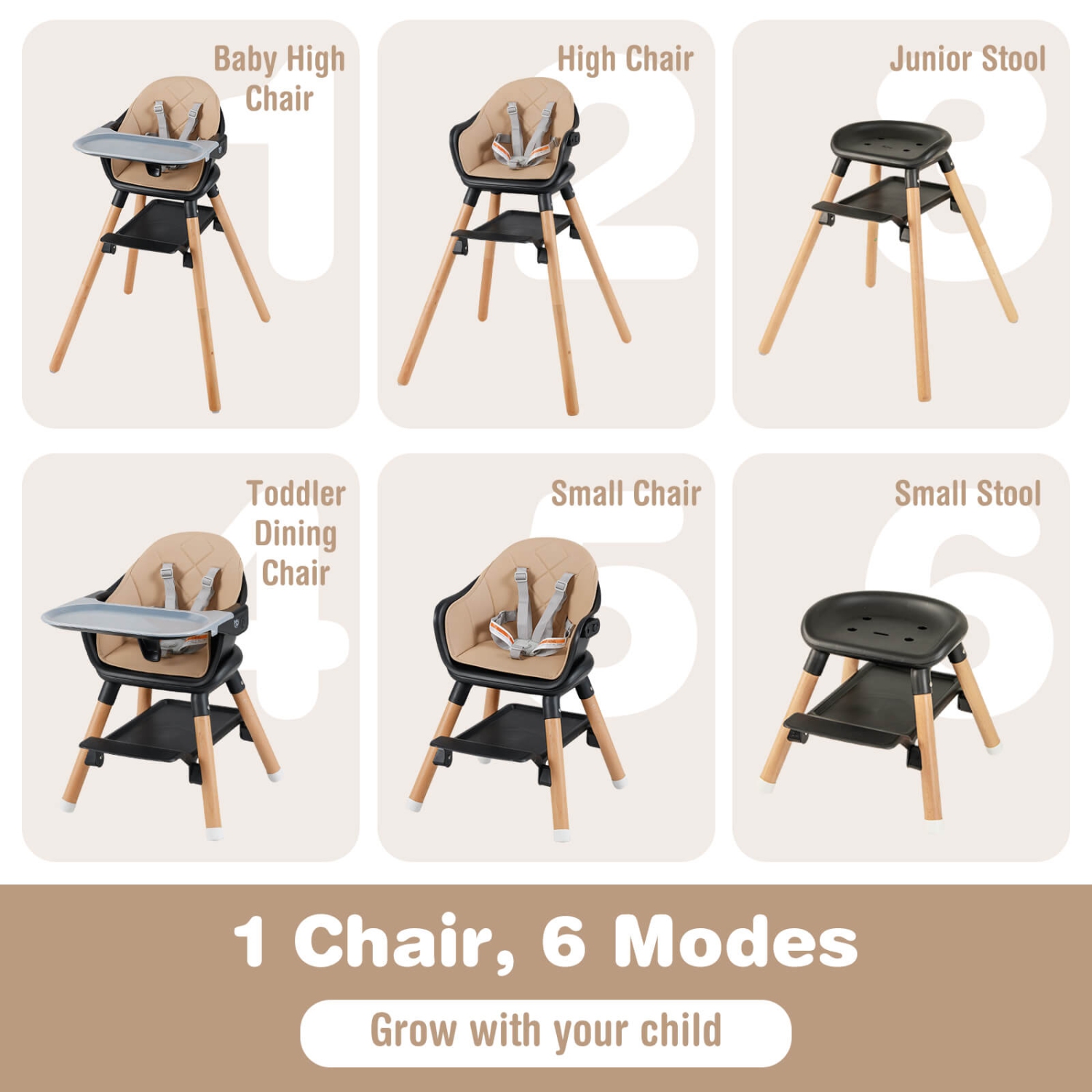 1
Baby High Chair

2
High Chair

3
Junior Stool

4
Toddler Dining Chair

5
Small Chair

6
Small Stool

1 Chair, 6 Modes

Grow with your child