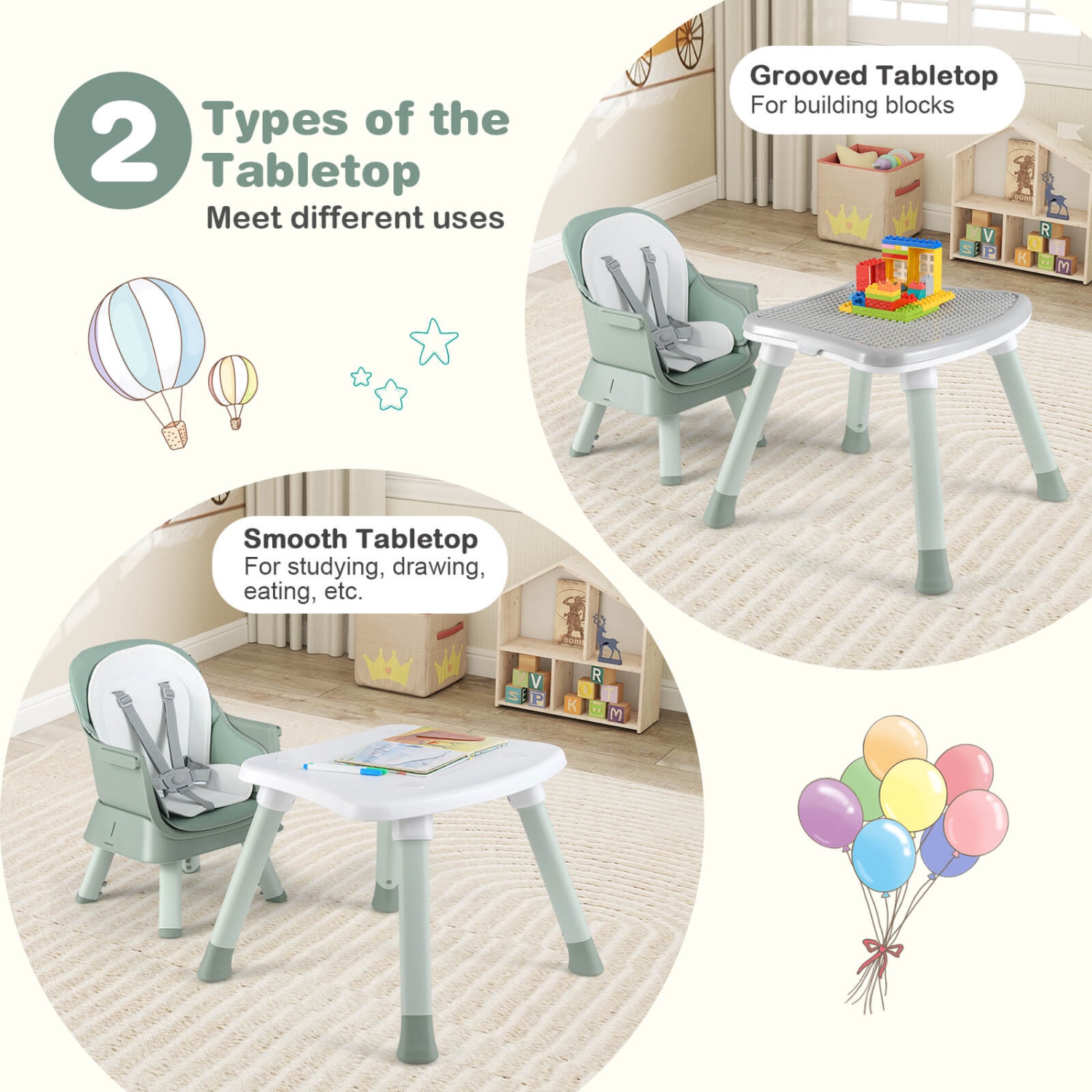 2 Types of the Tabletop

Meet different uses

Grooved Tabletop
For building blocks

Smooth Tabletop
For studying, drawing, eating, etc.