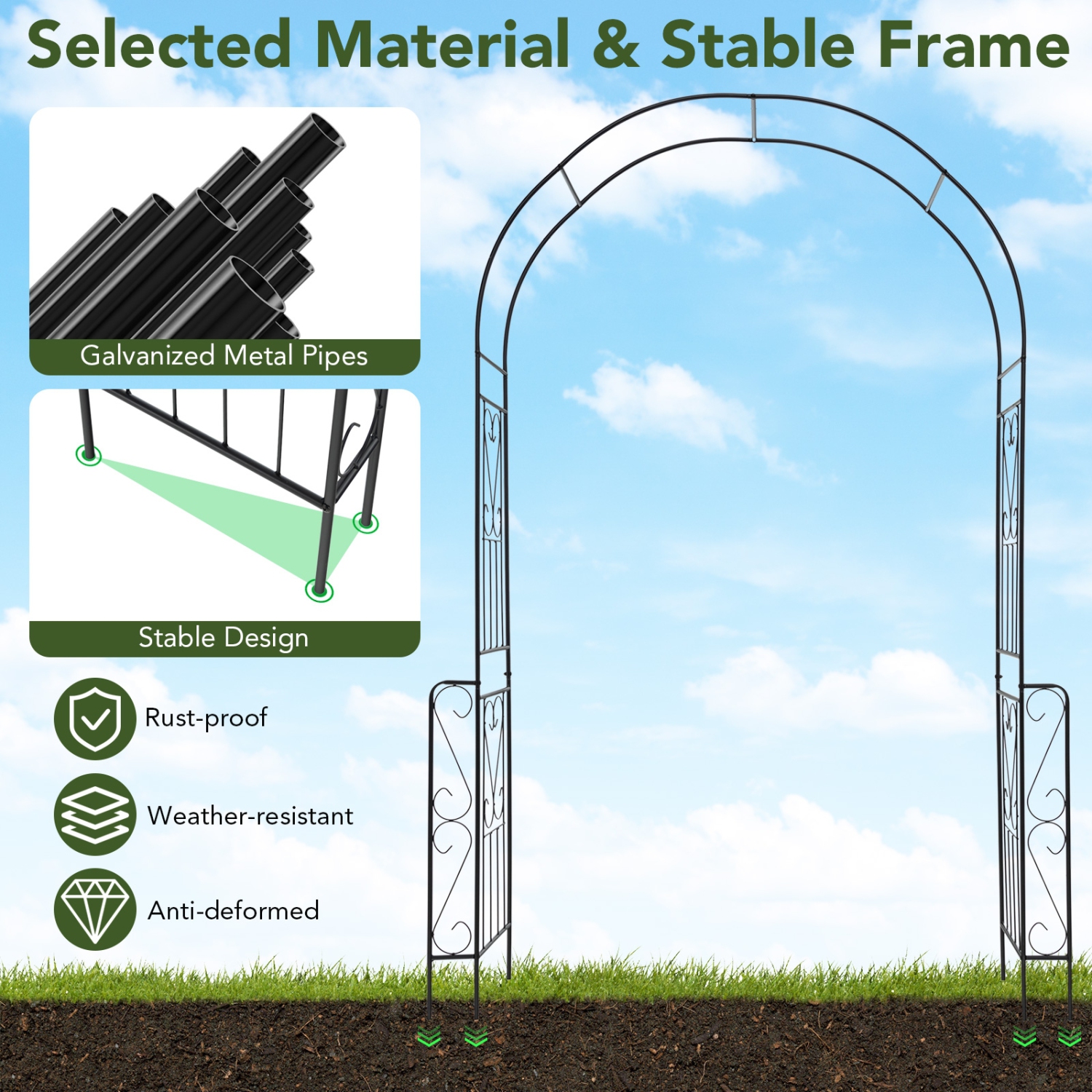 Selected Material & Stable Frame

Galvanized Metal Pipes

Stable Design

Rust-proof

Weather-resistant

Anti-deformed