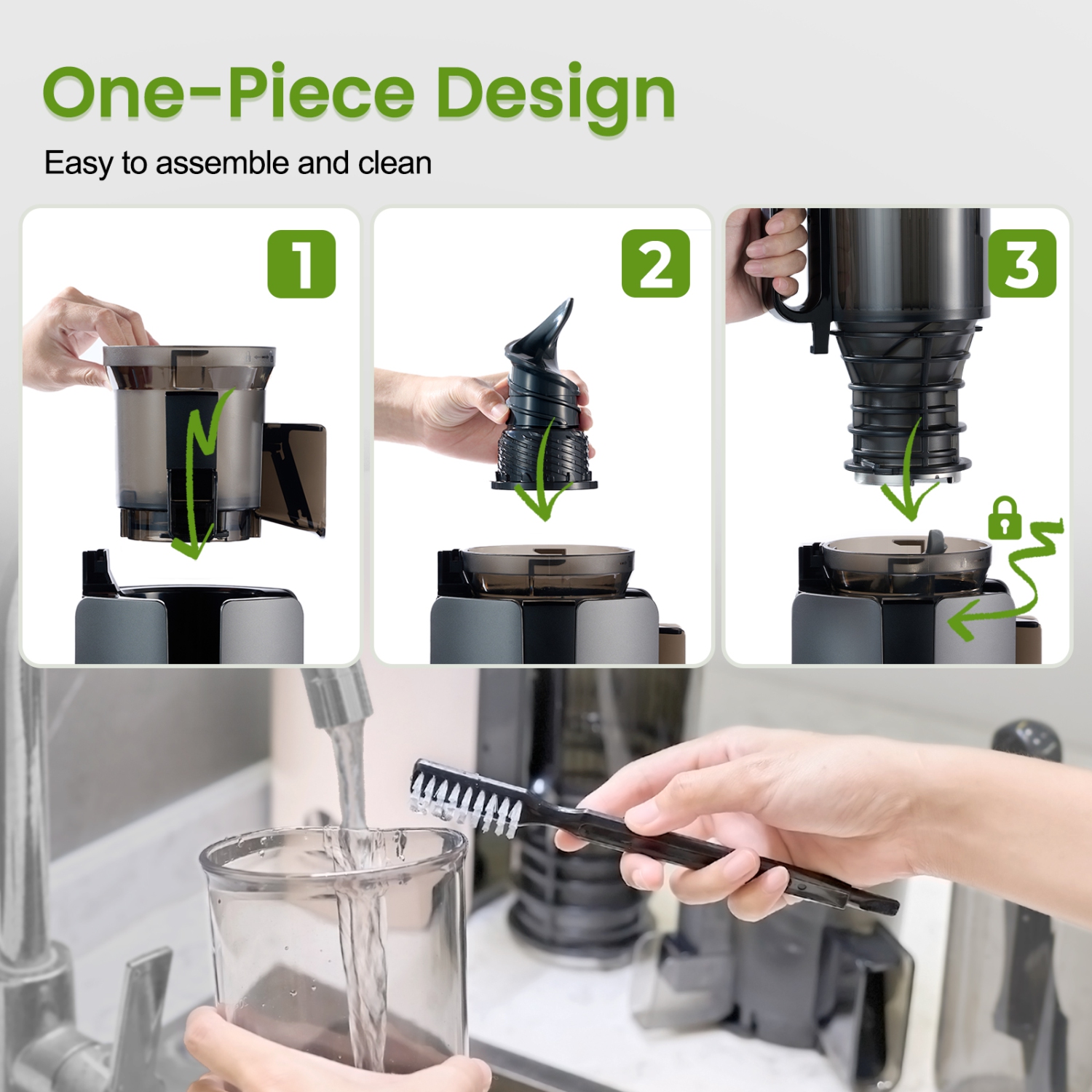 One-Piece Design

Easy to assemble and clean

1

2

3