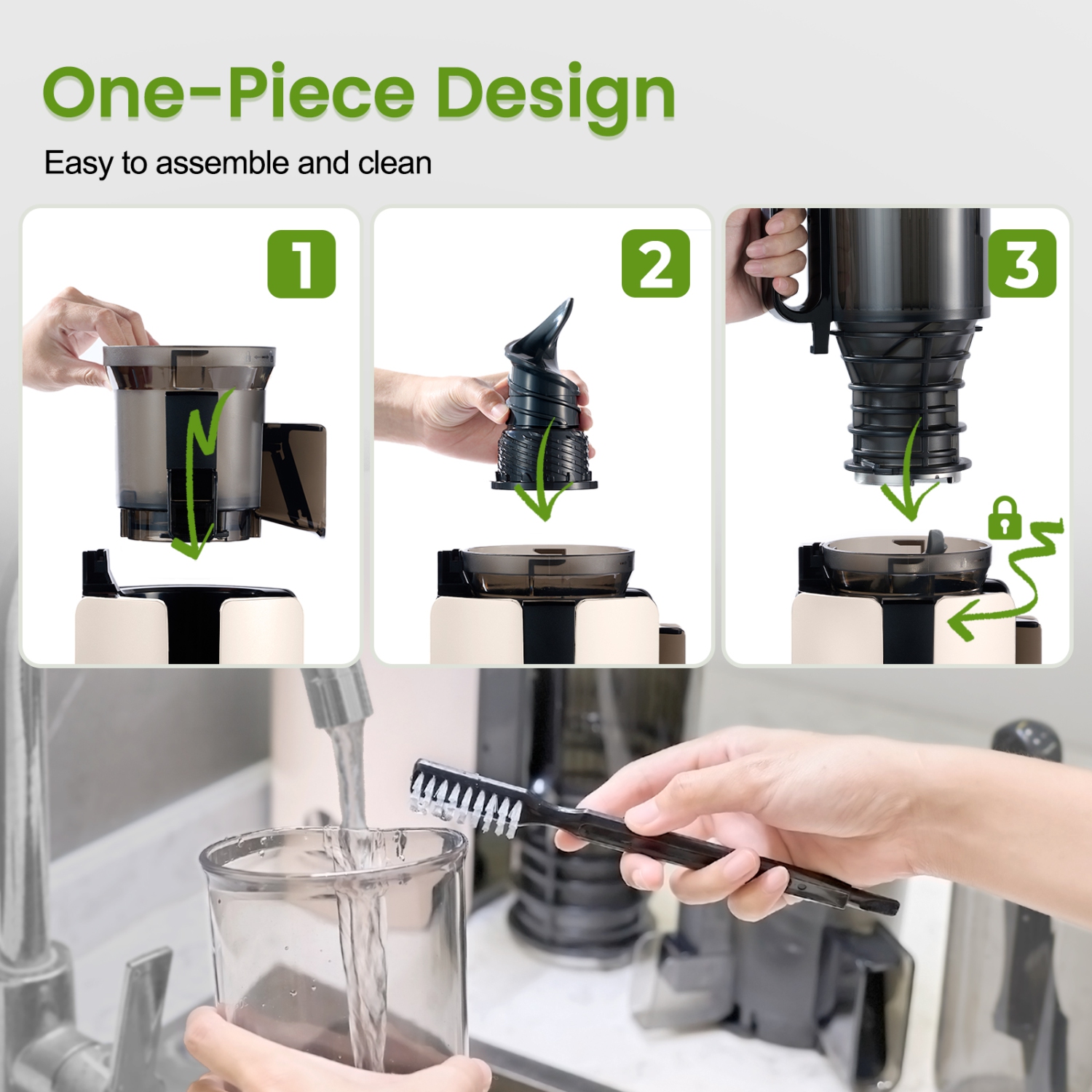 One-Piece Design

Easy to assemble and clean

1

2

3