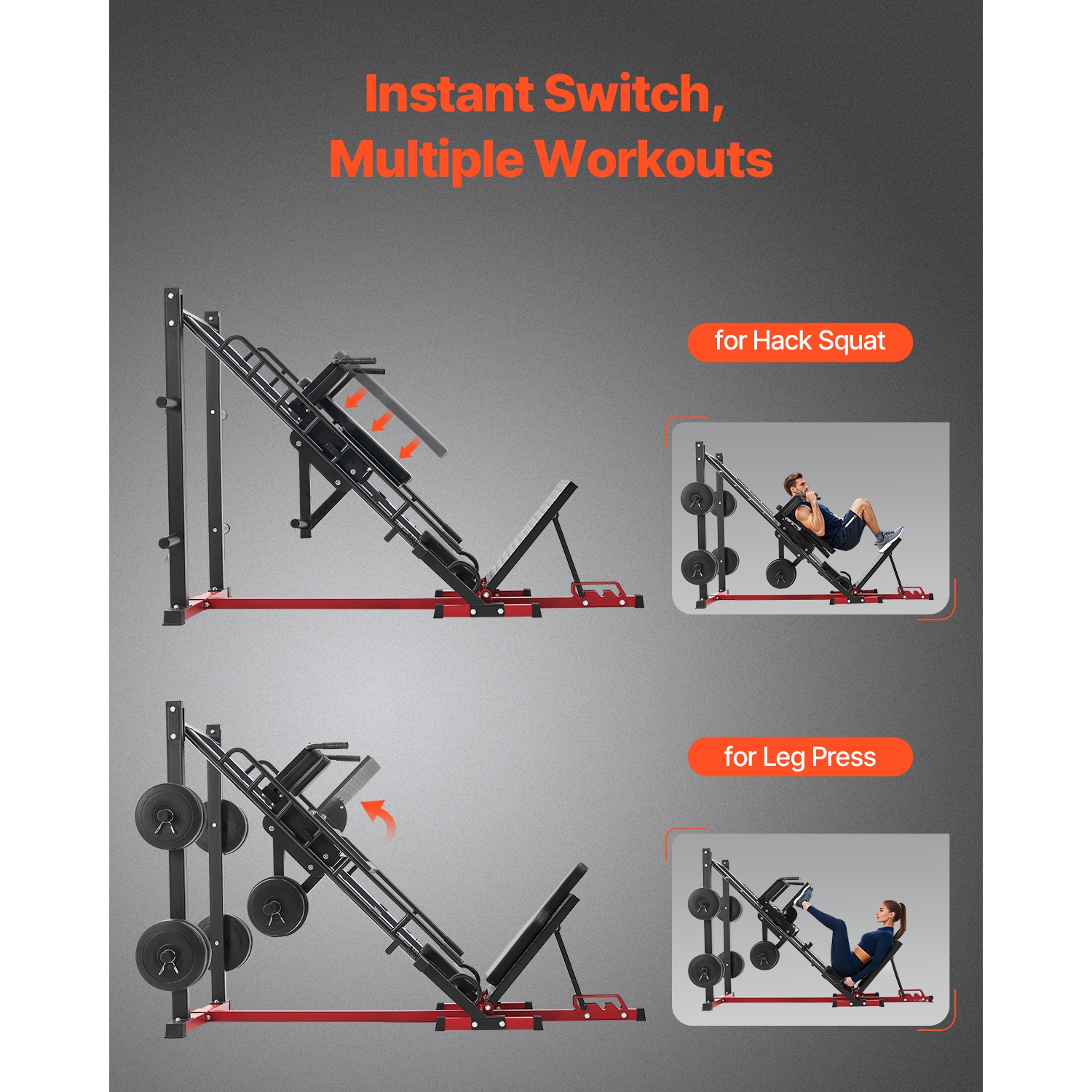 Instant Switch,
Multiple Workouts

for Hack Squat

for Leg Press