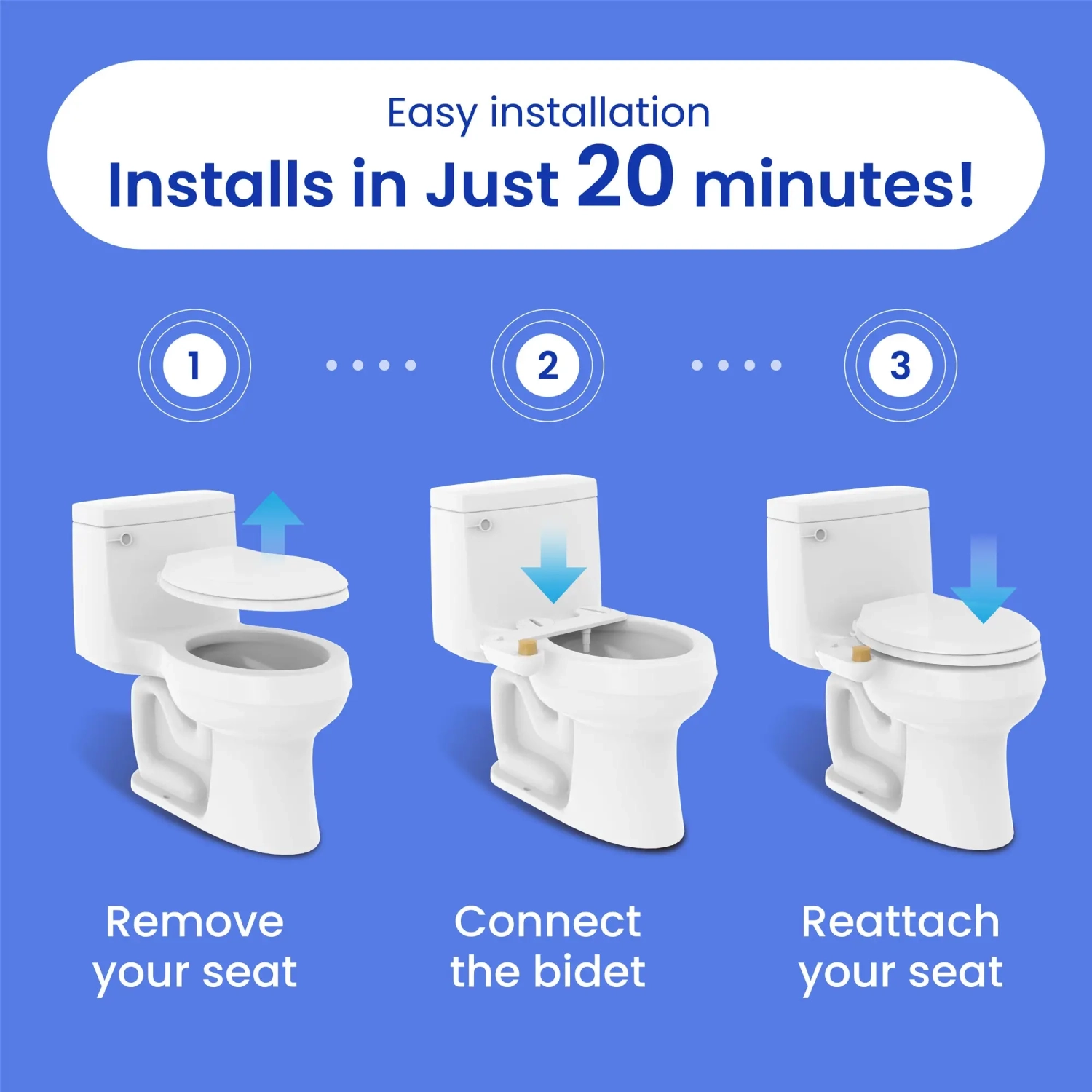 Easy installation
Installs in Just 20 minutes!

1

2

3

Remove your seat

Connect the bidet

Reattach your seat