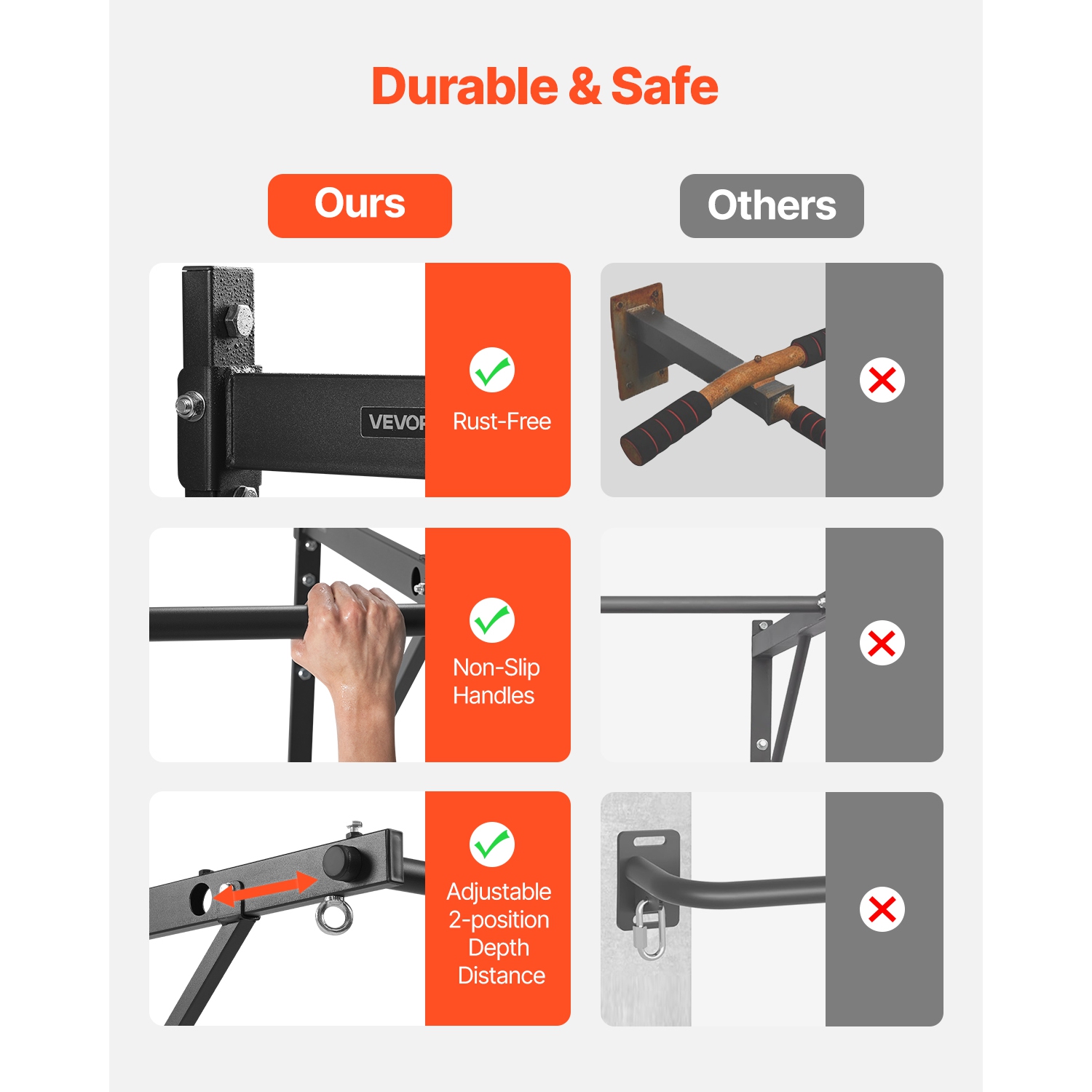 Durable & Safe

Ours

Others

VEVOR

Rust-Free

Non-Slip Handles

Adjustable 2-position Depth Distance