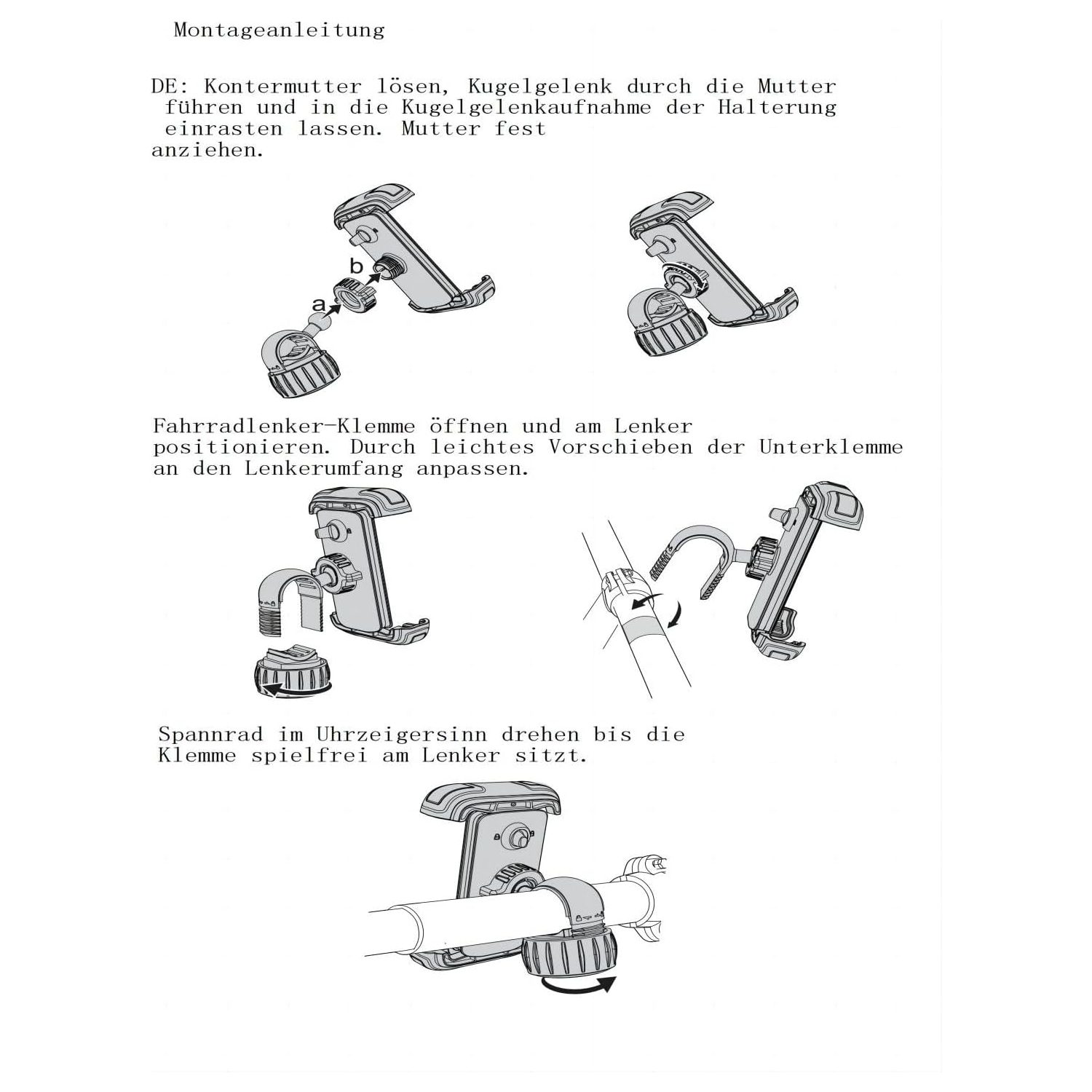 Montageanleitung

DE: Kontermutter lösen, Kugelgelenk durch die Mutter führen und in die Kugelgelenkaufnahme der Halterung einrasten lassen. Mutter fest anziehen.

b

a

Fahrradlenker-Klemme öffnen und am Lenker positionieren. Durch leichtes Vorschieben der Unterklemme an den Lenkerumfang anpassen.

Spannrad im Uhrzeigersinn drehen bis die Klemme spielfrei am Lenker sitzt.